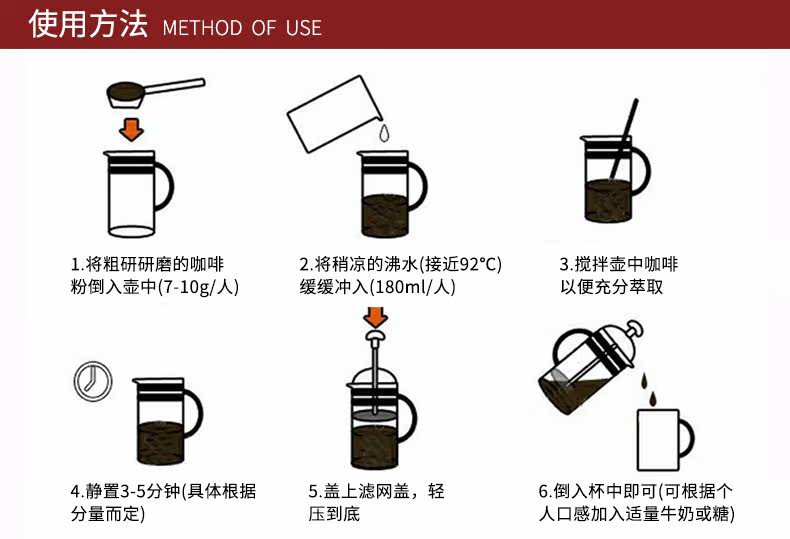 使用方法 METHOD OF USE

1.将粗研研磨的咖啡粉倒入壶中(7-10g/人)

2.将稍凉的沸水(接近92°C)缓缓冲入(180ml/人)

3.搅拌壶中咖啡以便充分萃取

4.静置3-5分钟(具体根据分量而定)

5.盖上滤网盖，轻压到底

6.倒入杯中即可(可根据个人口感加入适量牛奶或糖)