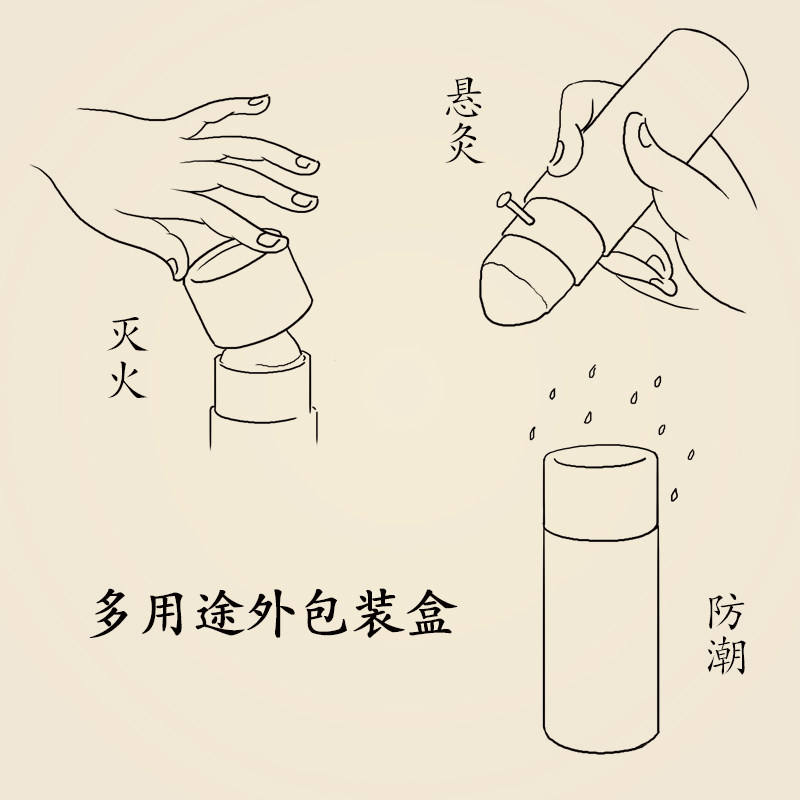 悬灸

灭火

多用途外包装盒

防潮