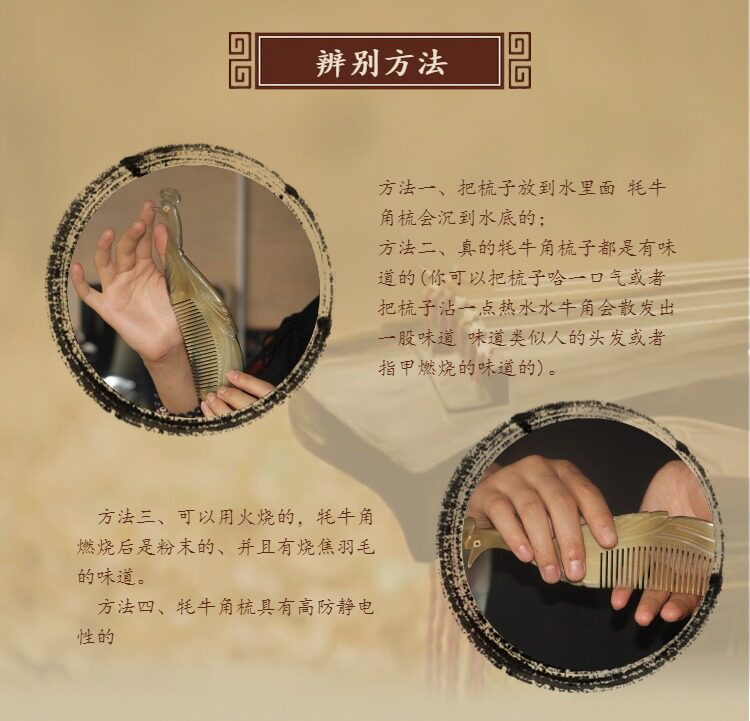 辨别方法

方法一、把梳子放到水里面 牦牛角梳会沉到水底的;
方法二、真的牦牛角梳子都是有味道的(你可以把梳子哈一口气或者把梳子沾一点热水水牛角会散发出一股味道 味道类似人的头发或者指甲燃烧的味道的)。

方法三、可以用火烧的，牦牛角燃烧后是粉末的、并且有烧焦羽毛的味道。
方法四、牦牛角梳具有高防静电性的