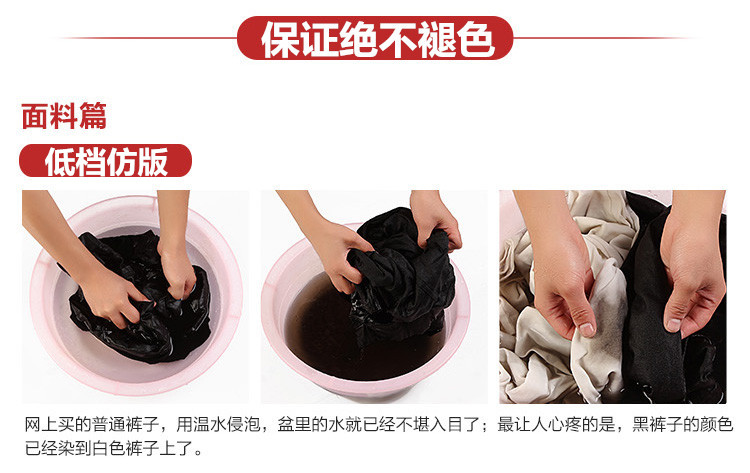 保证绝不褪色

面料篇

低档仿版

网上买的普通裤子，用温水侵泡，盆里的水就已经不堪入目了；最让人心疼的是，黑裤子的颜色已经染到白色裤子上了。