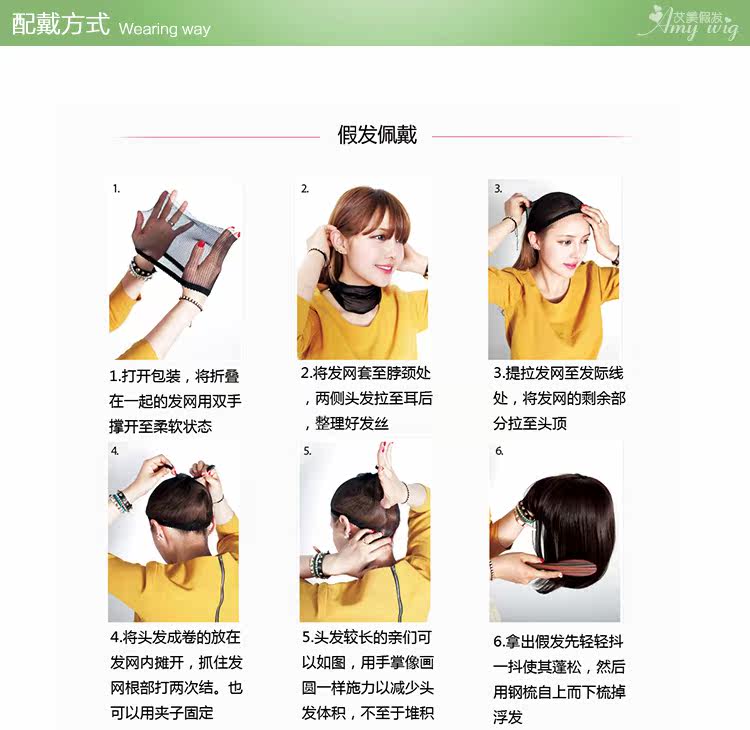 配戴方式 Wearing way

艾美假发 Amy wig

假发佩戴

1.

1.打开包装，将折叠在一起的发网用双手撑开至柔软状态

2.

2.将发网套至脖颈处，两侧头发拉至耳后，整理好发丝

3.

3.提拉发网至发际线处，将发网的剩余部分拉至头顶

4.

4.将头发成卷的放在发网内摊开，抓住发网根部打两次结。也可以用夹子固定

5.

5.头发较长的亲们可以如图，用手掌像画圆一样施力以减少头发体积，不至于堆积

6.

6.拿出假发先轻轻抖一抖使其蓬松，然后用钢梳自上而下梳掉浮发