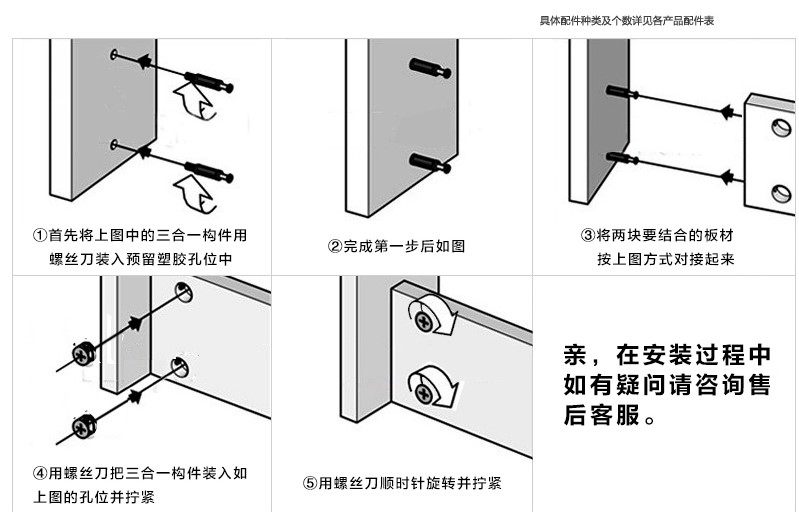 具体配件种类及个数详见各产品配件表

①首先将上图中的三合一构件用螺丝刀装入预留塑胶孔位中

②完成第一步后如图

③将两块要结合的板材按上图方式对接起来

④用螺丝刀把三合一构件装入如上图的孔位并拧紧

⑤用螺丝刀顺时针旋转并拧紧

亲，在安装过程中如有疑问请咨询售后客服。