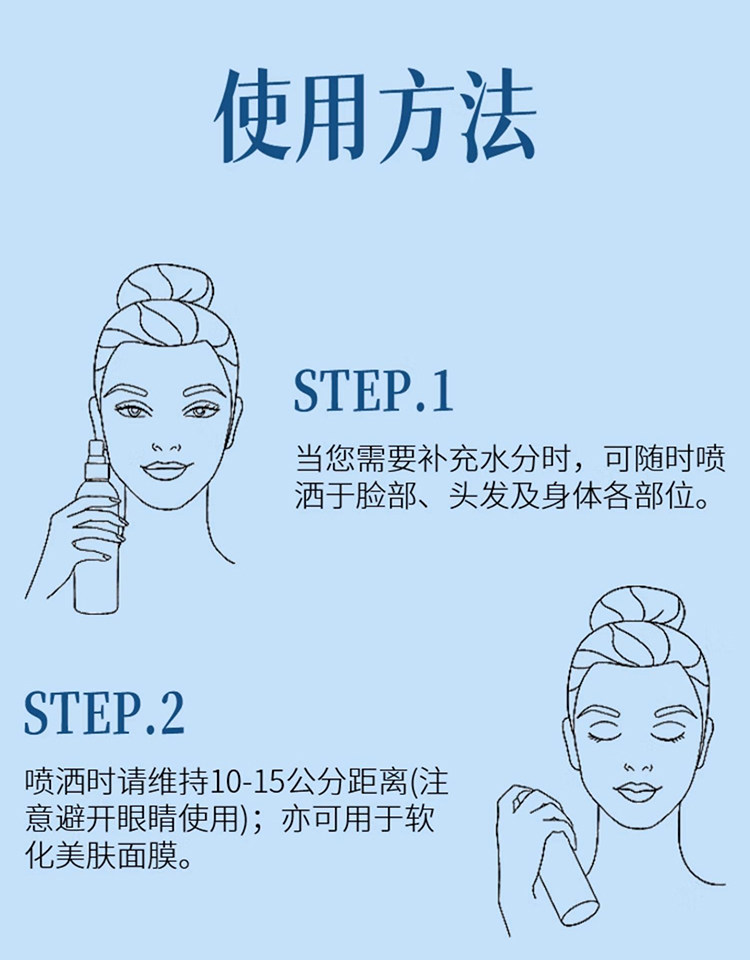 使用方法

STEP.1

当您需要补充水分时，可随时喷洒于脸部、头发及身体各部位。

STEP.2

喷洒时请维持10-15公分距离(注意避开眼睛使用)；亦可用于软化美肤面膜。