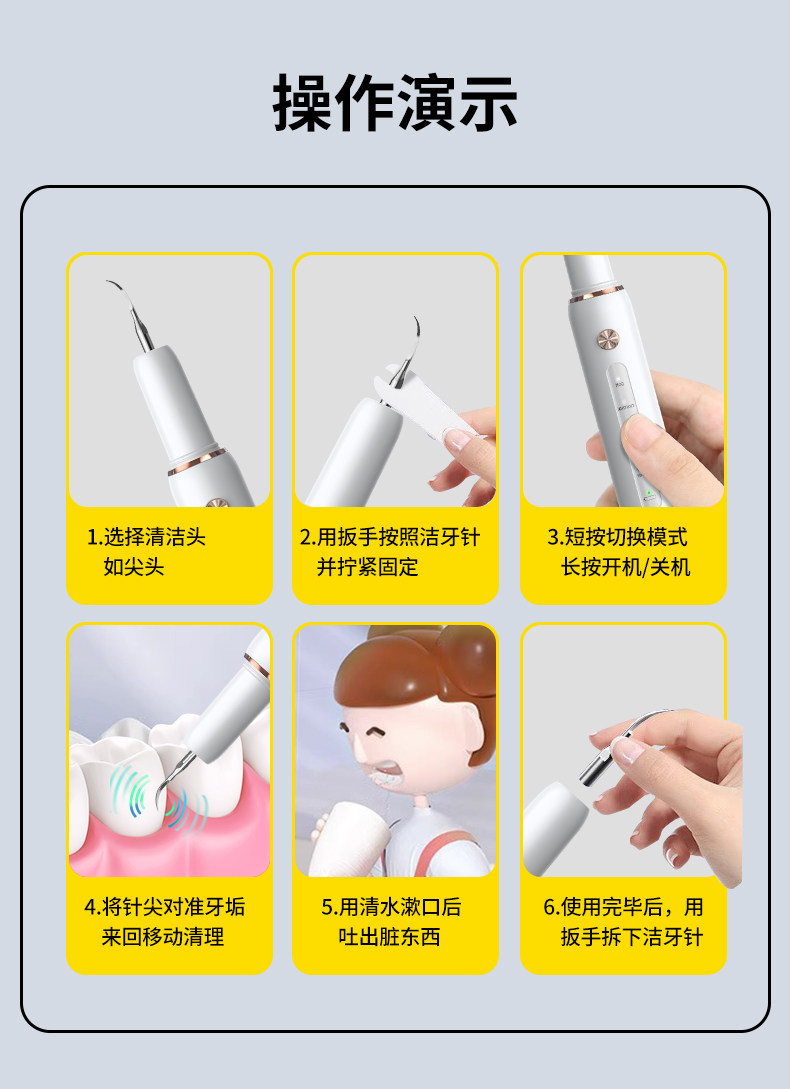 操作演示

1.选择清洁头
如尖头

2.用扳手按照洁牙针
并拧紧固定

3.短按切换模式
长按开机/关机

4.将针尖对准牙垢
来回移动清理

5.用清水漱口后
吐出脏东西

6.使用完毕后，用
扳手拆下洁牙针