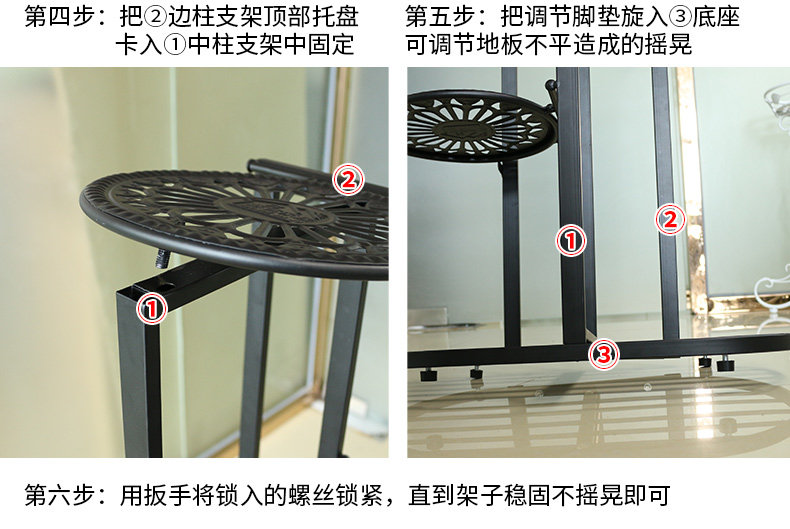 第四步：把②边柱支架顶部托盘卡入①中柱支架中固定

②

①

第五步：把调节脚垫旋入③底座可调节地板不平造成的摇晃

①

②

③

第六步：用扳手将锁入的螺丝锁紧，直到架子稳固不摇晃即可