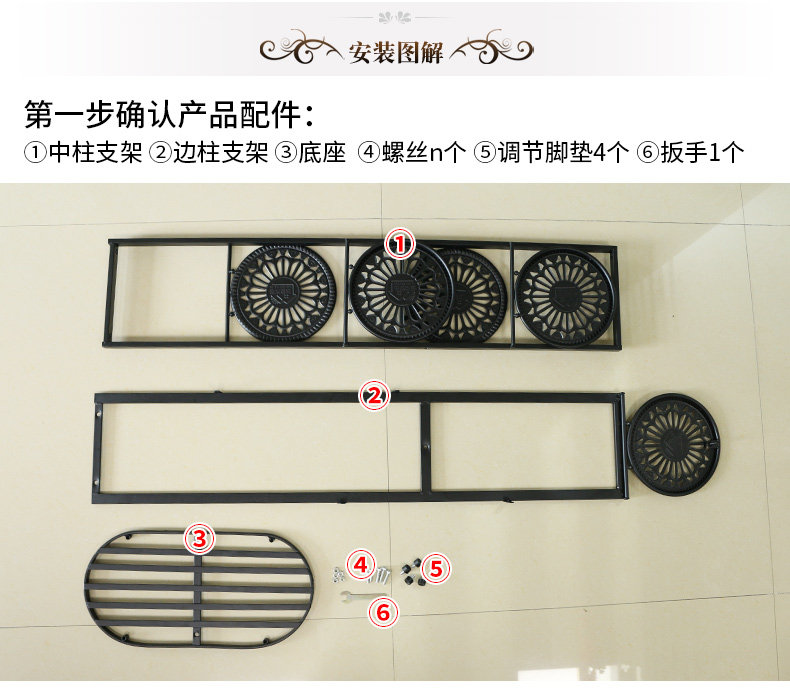 安装图解

第一步确认产品配件：

①中柱支架 ②边柱支架 ③底座 ④螺丝n个 ⑤调节脚垫4个 ⑥扳手1个

①

②

③

④

⑤

⑥