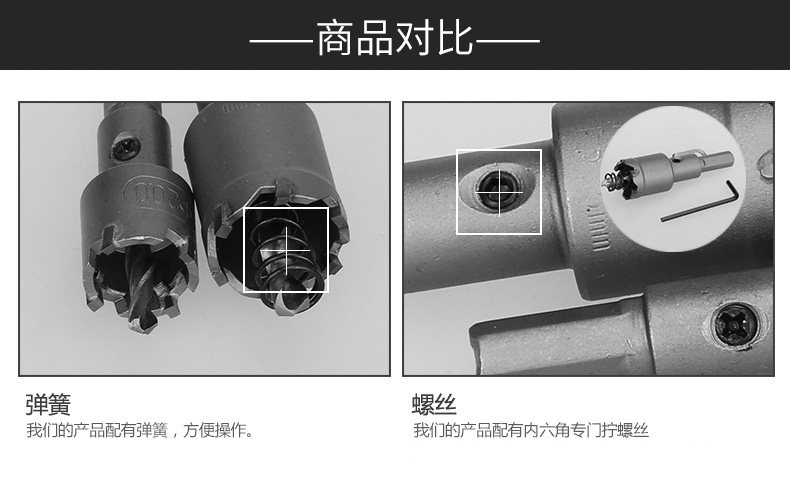 ——商品对比——

弹簧

我们的产品配有弹簧，方便操作。

螺丝

我们的产品配有内六角专门拧螺丝