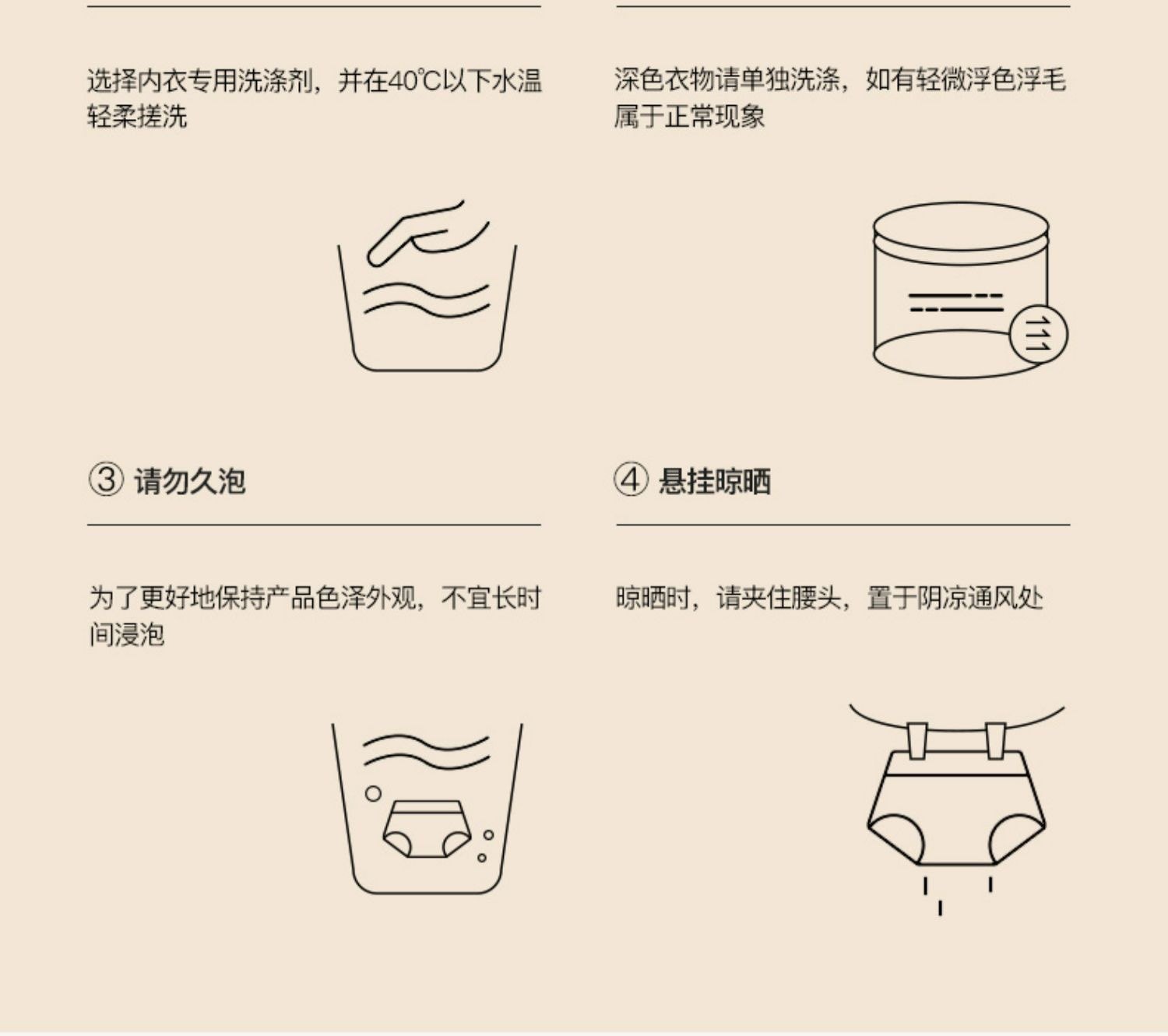 选择内衣专用洗涤剂，并在40℃以下水温轻柔搓洗

深色衣物请单独洗涤，如有轻微浮色浮毛属于正常现象

③ 请勿久泡

为了更好地保持产品色泽外观，不宜长时间浸泡

④ 悬挂晾晒

晾晒时，请夹住腰头，置于阴凉通风处