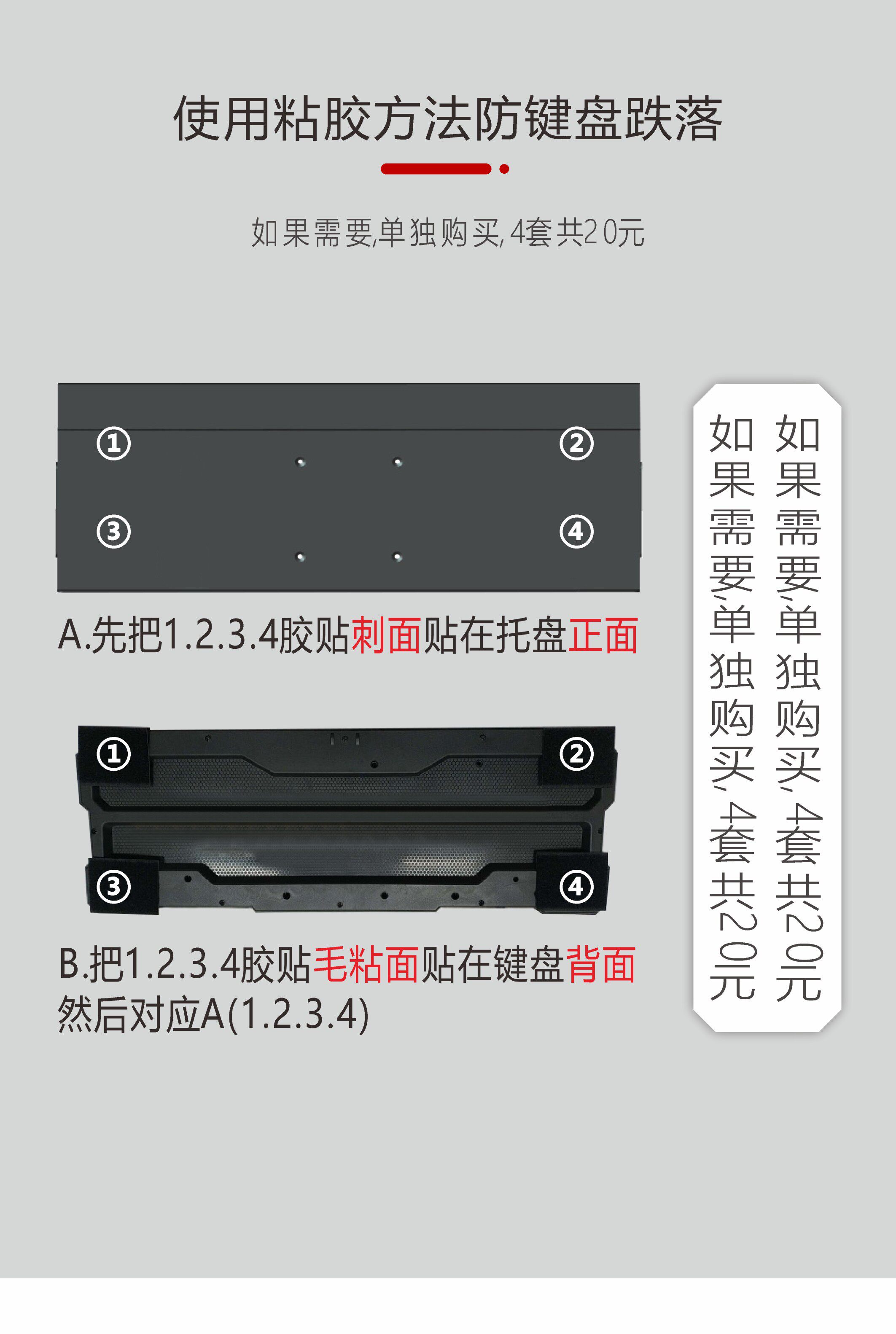 使用粘胶方法防键盘跌落

如果需要,单独购买,4套共20元

①
②
③
④

A.先把1.2.3.4胶贴刺面贴在托盘正面

①
②
③
④

B.把1.2.3.4胶贴毛粘面贴在键盘背面
然后对应A(1.2.3.4)

如果需要,单独购买,4套共20元
如果需要,单独购买,4套共20元