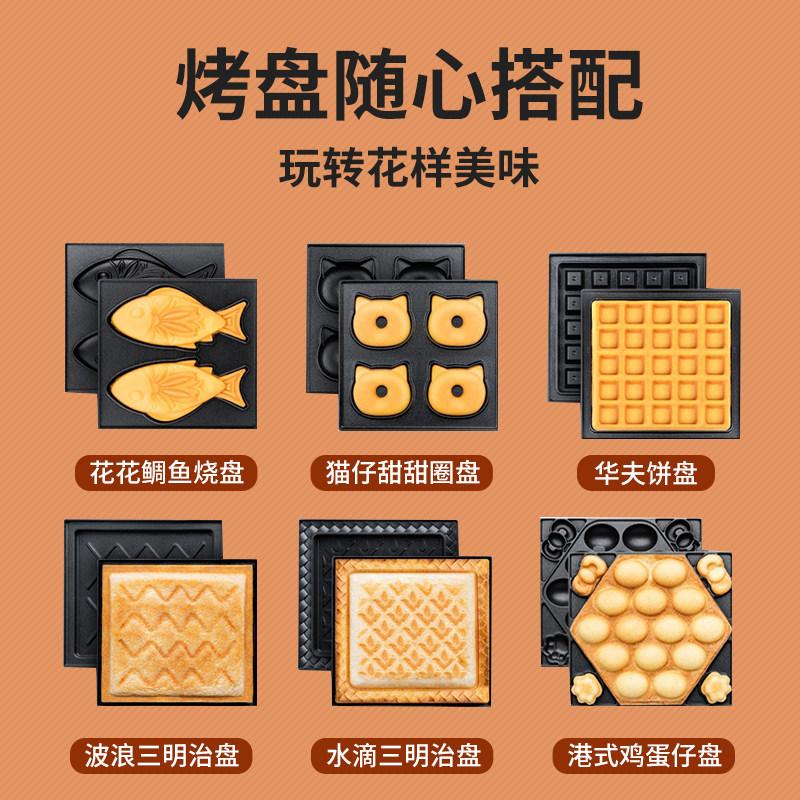 烤盘随心搭配
玩转花样美味

花花鲷鱼烧盘

猫仔甜甜圈盘

华夫饼盘

波浪三明治盘

水滴三明治盘

港式鸡蛋仔盘