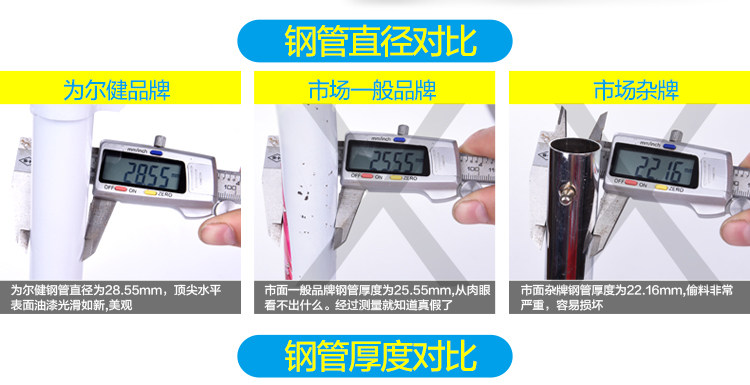 钢管直径对比

为尔健品牌

mm/inch

28.55

OFF ON ZERO

100

为尔健钢管直径为28.55mm，顶尖水平表面油漆光滑如新,美观

市场一般品牌

mm/inch

25.55

OFF ON ZERO

100

市面一般品牌钢管厚度为25.55mm,从肉眼看不出什么。经过测量就知道真假了

市场杂牌

mm/inch

22.16

OFF ON ZERO

市面杂牌钢管厚度为22.16mm,偷料非常严重，容易损坏

钢管厚度对比