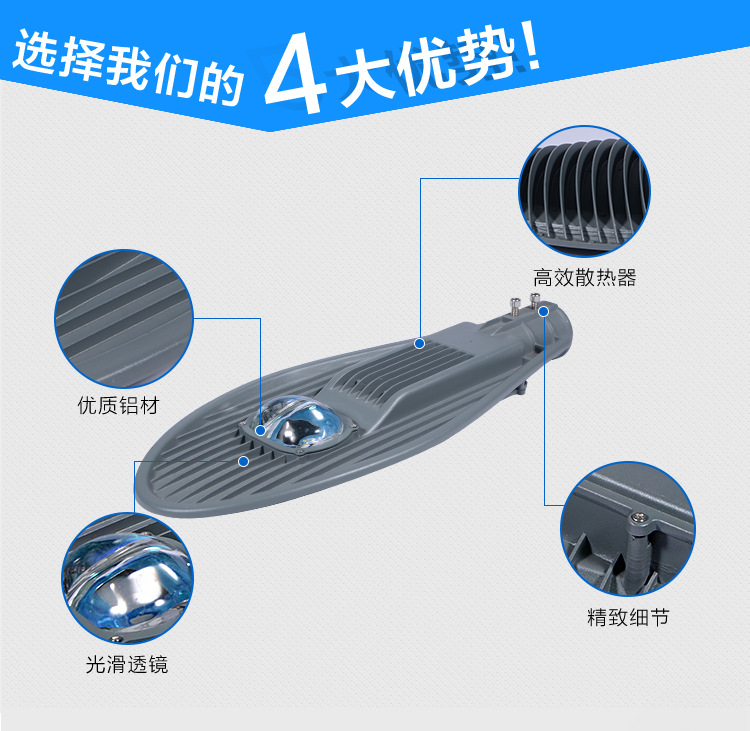 选择我们的 4 大优势!

高效散热器

优质铝材

精致细节

光滑透镜