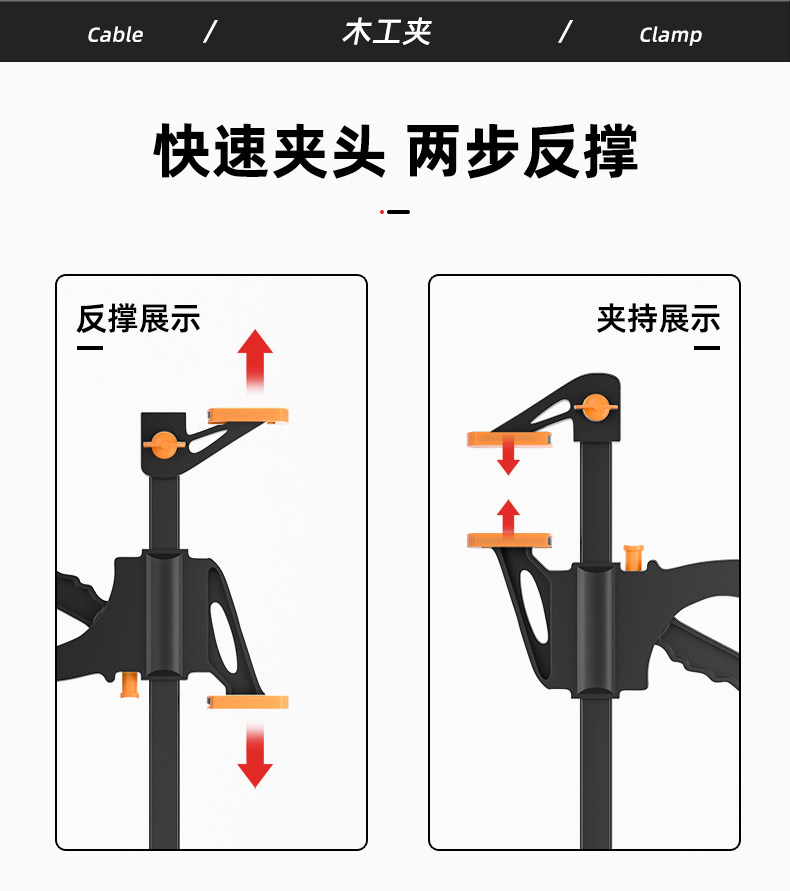 Cable / 木工夹 / Clamp

快速夹头 两步反撑

反撑展示

夹持展示