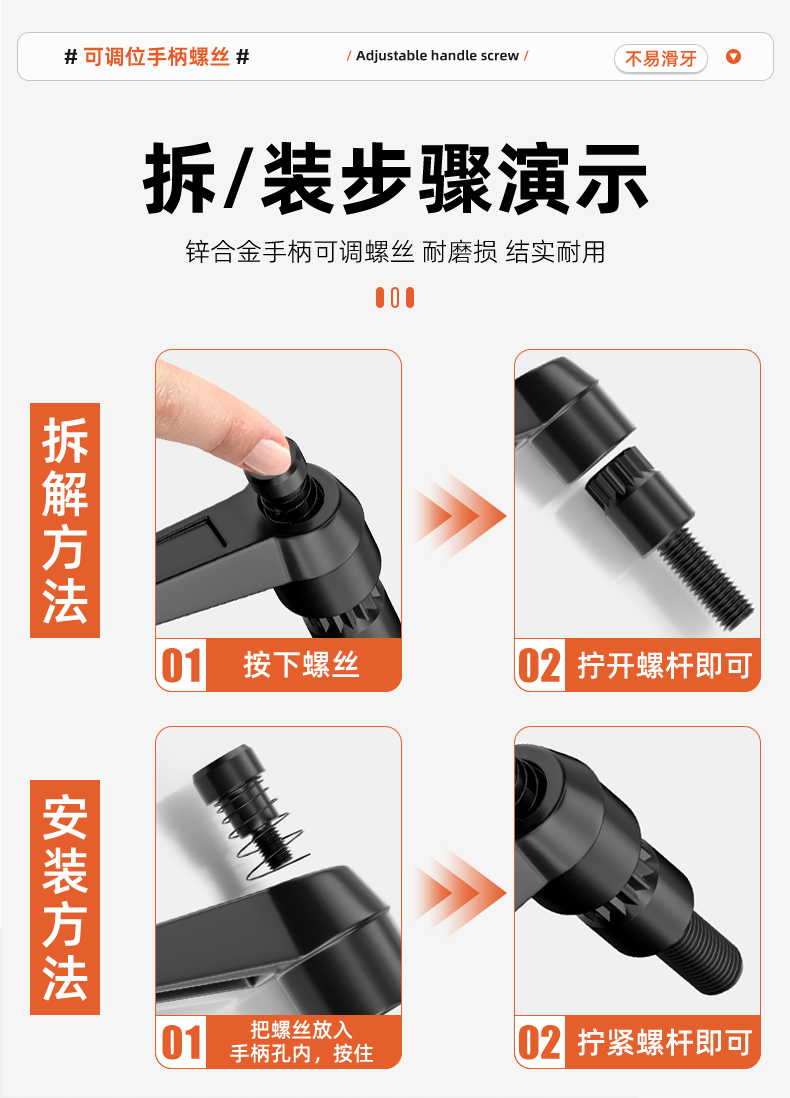 # 可调位手柄螺丝 #

/ Adjustable handle screw /

不易滑牙

拆/装步骤演示

锌合金手柄可调螺丝 耐磨损 结实耐用

拆解方法

01 按下螺丝

02 拧开螺杆即可

安装方法

01 把螺丝放入手柄孔内，按住

02 拧紧螺杆即可