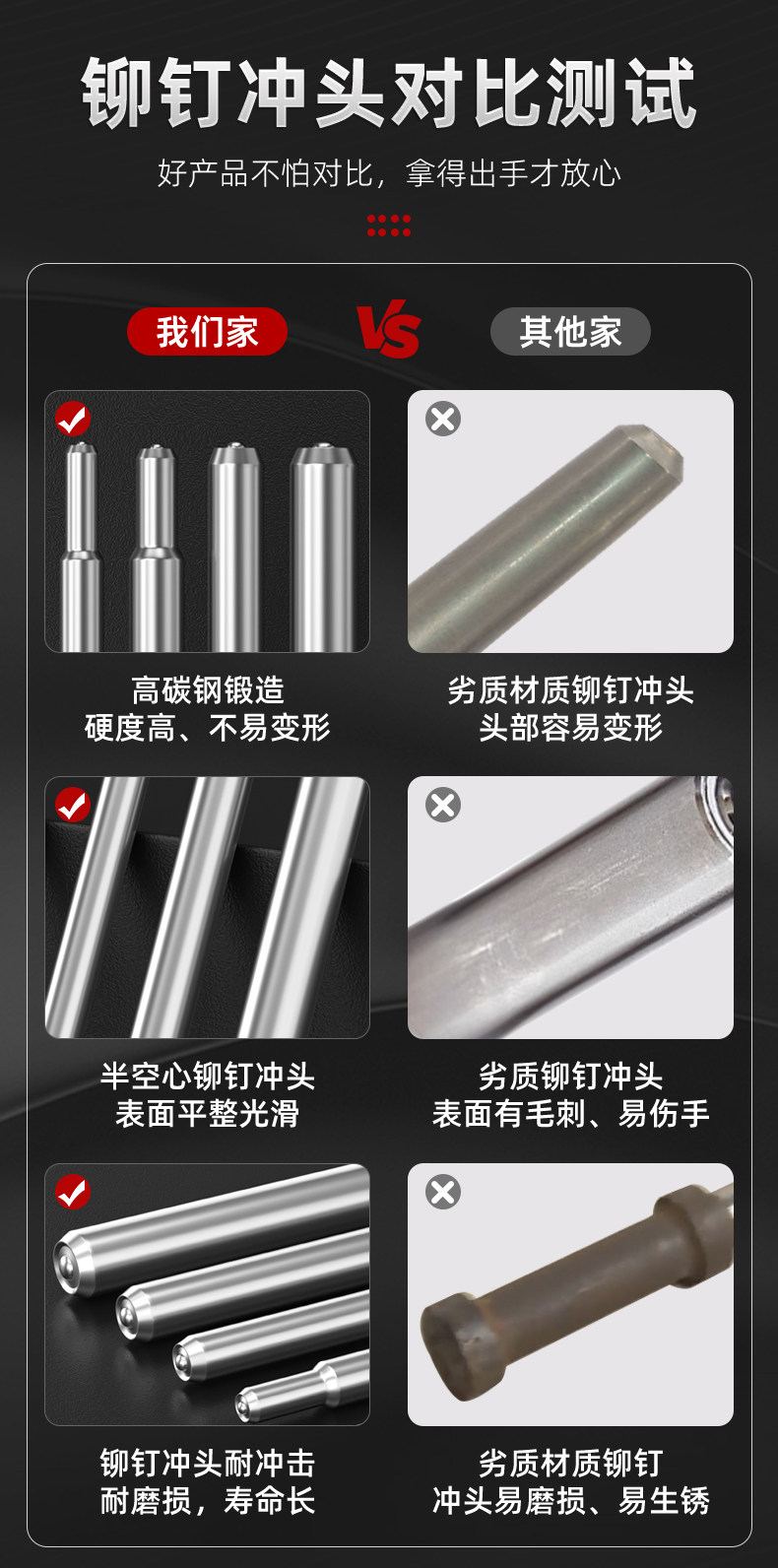 铆钉冲头对比测试

好产品不怕对比，拿得出手才放心

我们家

VS

其他家

高碳钢锻造
硬度高、不易变形

劣质材质铆钉冲头
头部容易变形

半空心铆钉冲头
表面平整光滑

劣质铆钉冲头
表面有毛刺、易伤手

铆钉冲头耐冲击
耐磨损，寿命长

劣质材质铆钉
冲头易磨损、易生锈