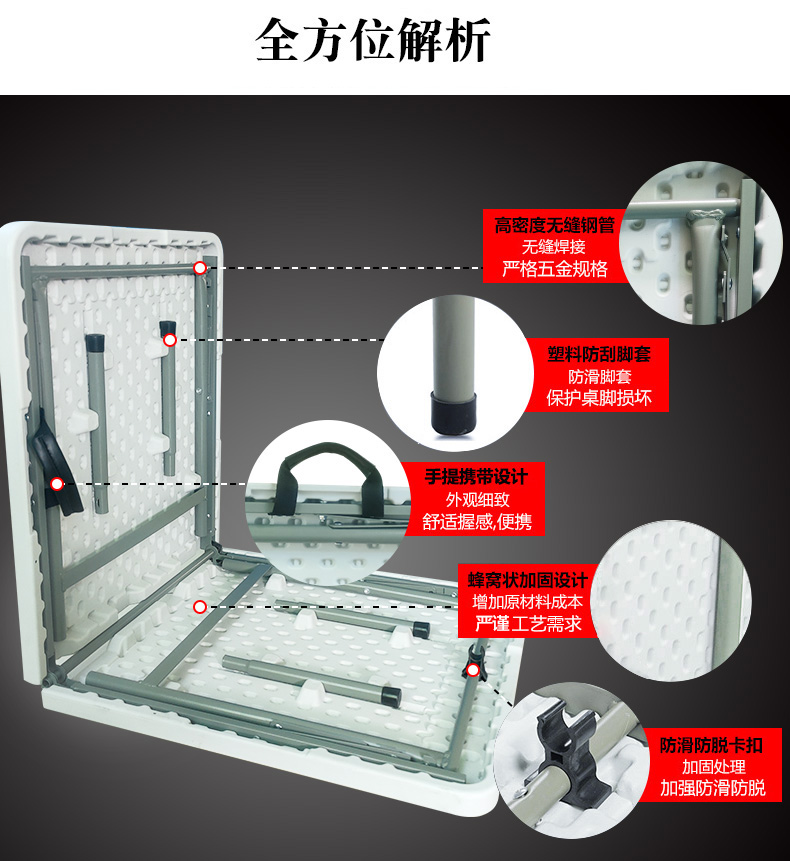 全方位解析

高密度无缝钢管
无缝焊接
严格五金规格

塑料防刮脚套
防滑脚套
保护桌脚损坏

手提携带设计
外观细致
舒适握感,便携

蜂窝状加固设计
增加原材料成本
严谨工艺需求

防滑防脱卡扣
加固处理
加强防滑防脱