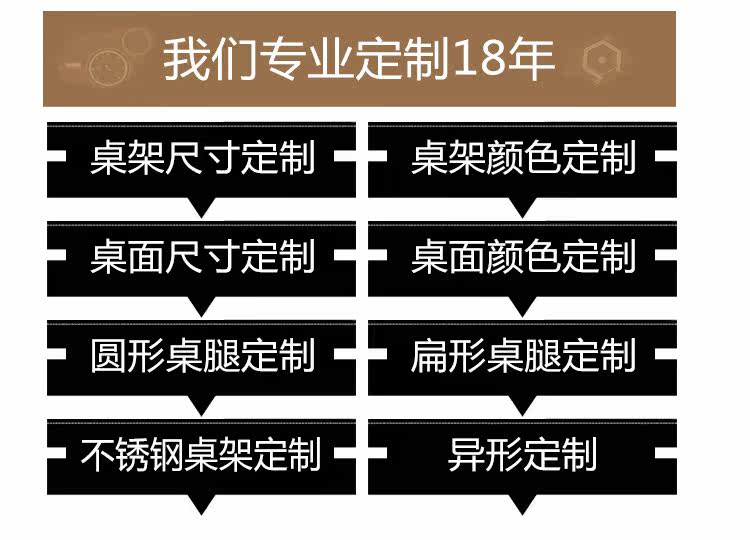 我们专业定制18年

桌架尺寸定制

桌面尺寸定制

圆形桌腿定制

不锈钢桌架定制

桌架颜色定制

桌面颜色定制

扁形桌腿定制

异形定制