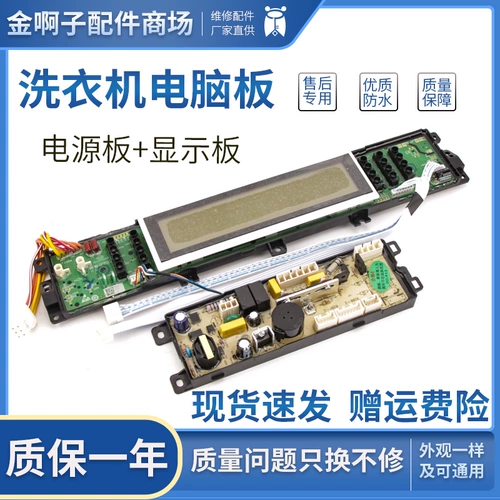 金啊子配件商场
维修配件
厂家直供

洗衣机电脑板
售后专用
优质防水
质量保障

电源板+显示板

现货速发 赠运费险

质保一年
质量问题只换不修
外观一样
及可通用