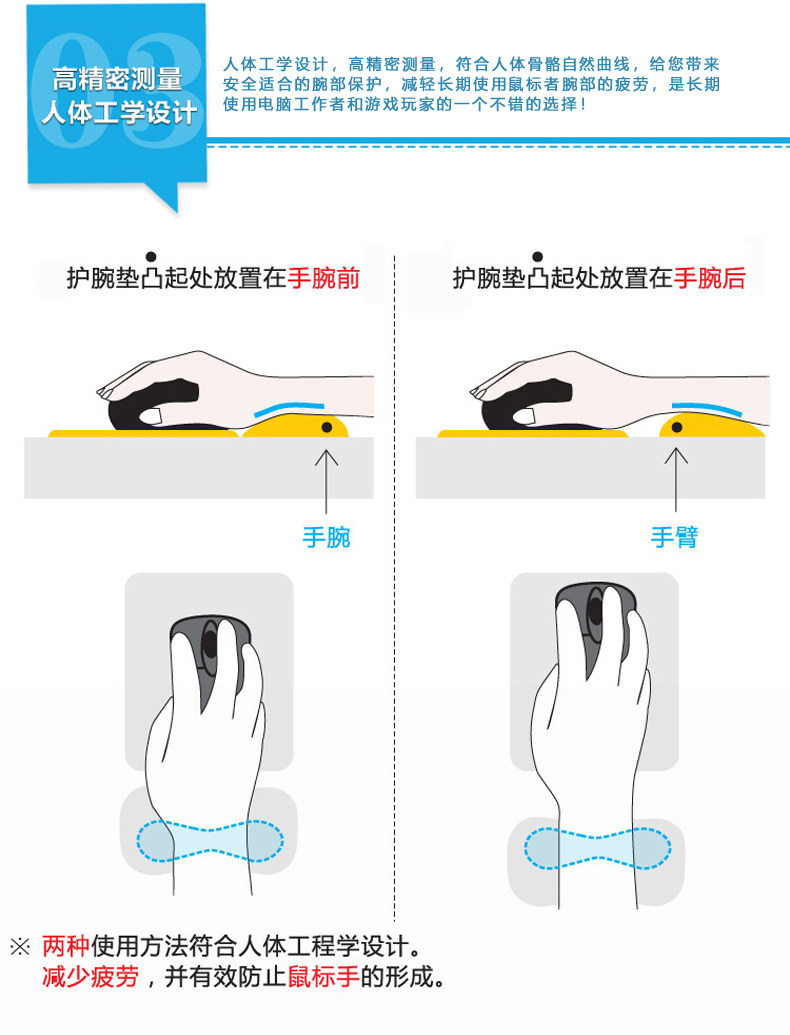 03
高精密测量
人体工学设计

人体工学设计，高精密测量，符合人体骨骼自然曲线，给您带来安全适合的腕部保护，减轻长期使用鼠标者腕部的疲劳，是长期使用电脑工作者和游戏玩家的一个不错的选择！

护腕垫凸起处放置在手腕前

手腕

护腕垫凸起处放置在手腕后

手臂

※ 两种使用方法符合人体工程学设计。
减少疲劳，并有效防止鼠标手的形成。