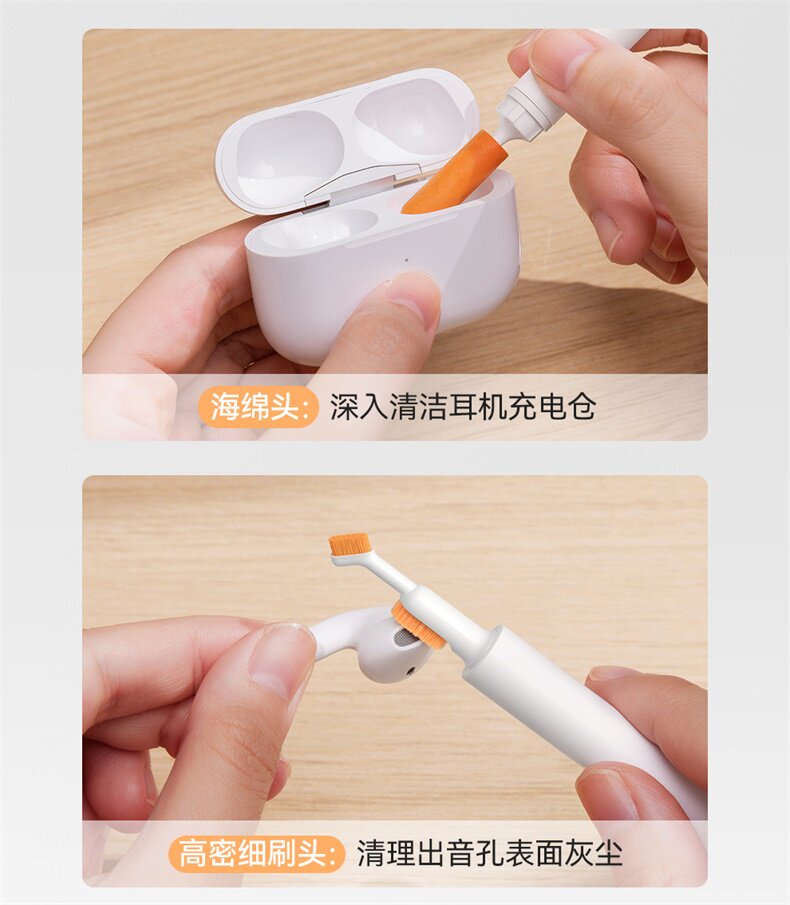 海绵头: 深入清洁耳机充电仓

高密细刷头: 清理出音孔表面灰尘