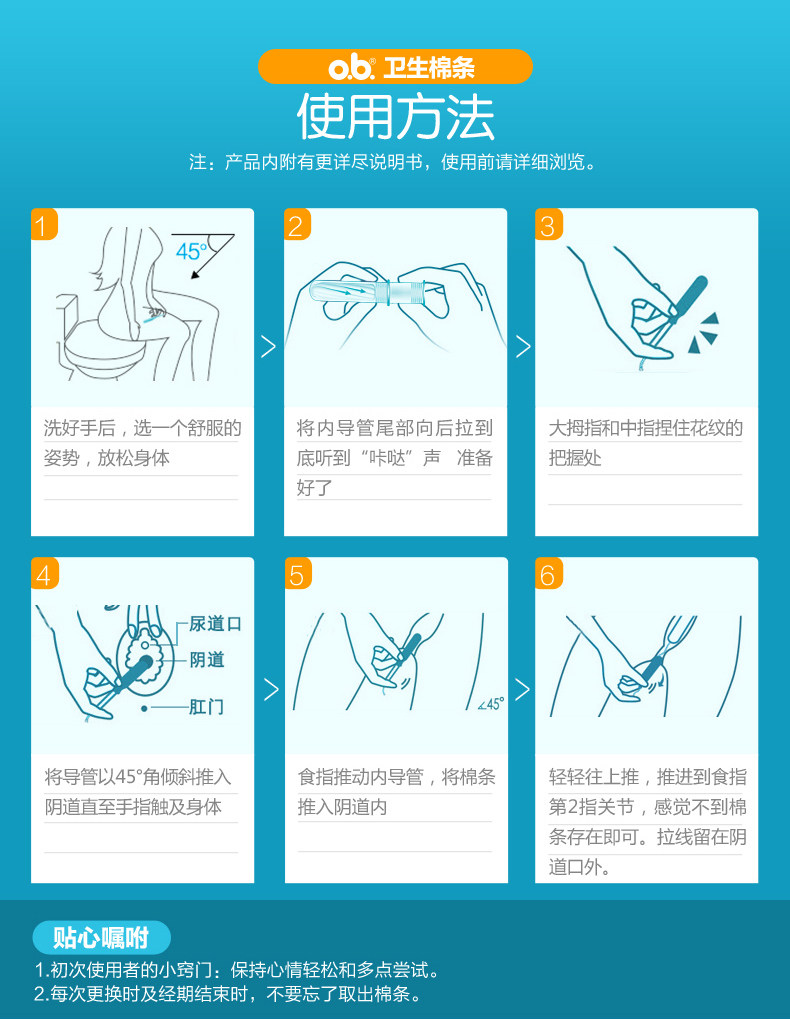 o.b.® 卫生棉条

使用方法

注：产品内附有更详尽说明书，使用前请详细浏览。

1

45°

洗好手后，选一个舒服的姿势，放松身体

2

将内导管尾部向后拉到底听到“咔哒”声 准备好了

3

大拇指和中指捏住花纹的把握处

4

尿道口

阴道

肛门

将导管以45°角倾斜推入阴道直至手指触及身体

5

∠45°

食指推动内导管，将棉条推入阴道内

6

轻轻往上推，推进到食指第2指关节，感觉不到棉条存在即可。拉线留在阴道口外。

贴心嘱咐

1.初次使用者的小窍门：保持心情轻松和多点尝试。
2.每次更换时及经期结束时，不要忘了取出棉条。