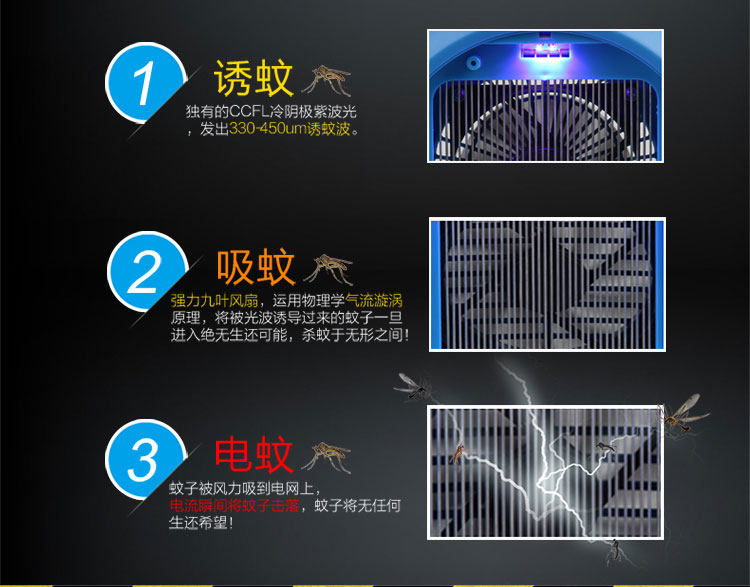 1 诱蚊

独有的CCFL冷阴极紫波光，发出330-450um诱蚊波。

2 吸蚊

强力九叶风扇，运用物理学气流漩涡原理，将被光波诱导过来的蚊子一旦进入绝无生还可能，杀蚊于无形之间！

3 电蚊

蚊子被风力吸到电网上，电流瞬间将蚊子击落，蚊子将无任何生还希望！