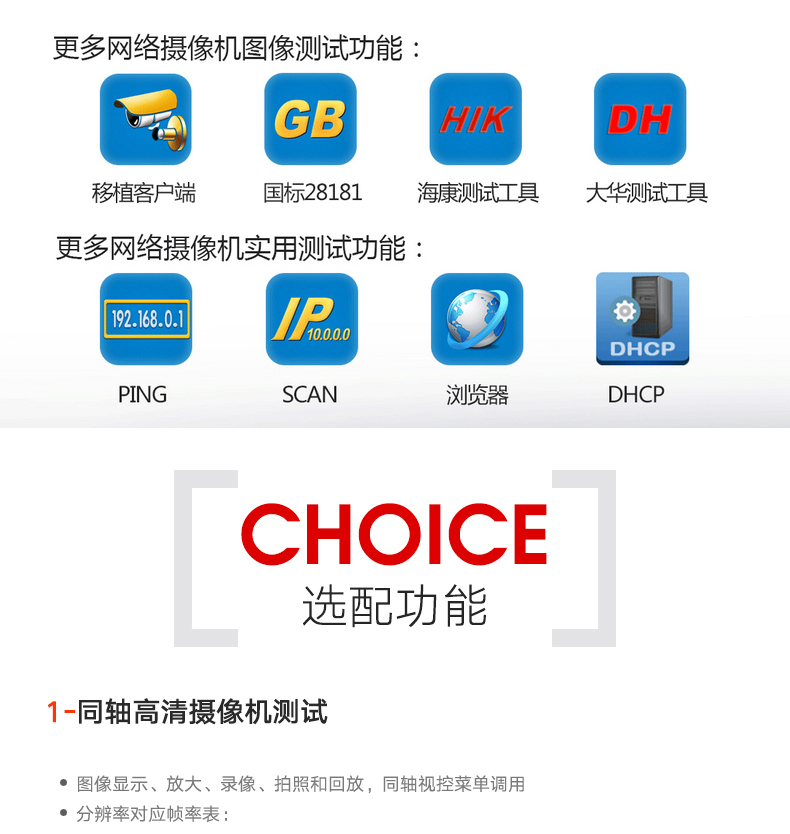 更多网络摄像机图像测试功能：

GB

HIK

DH

移植客户端

国标28181

海康测试工具

大华测试工具

更多网络摄像机实用测试功能：

192.168.0.1

IP
10.0.0.0

DHCP

PING

SCAN

浏览器

DHCP

CHOICE
选配功能

1-同轴高清摄像机测试

• 图像显示、放大、录像、拍照和回放，同轴视控菜单调用
• 分辨率对应帧率表：