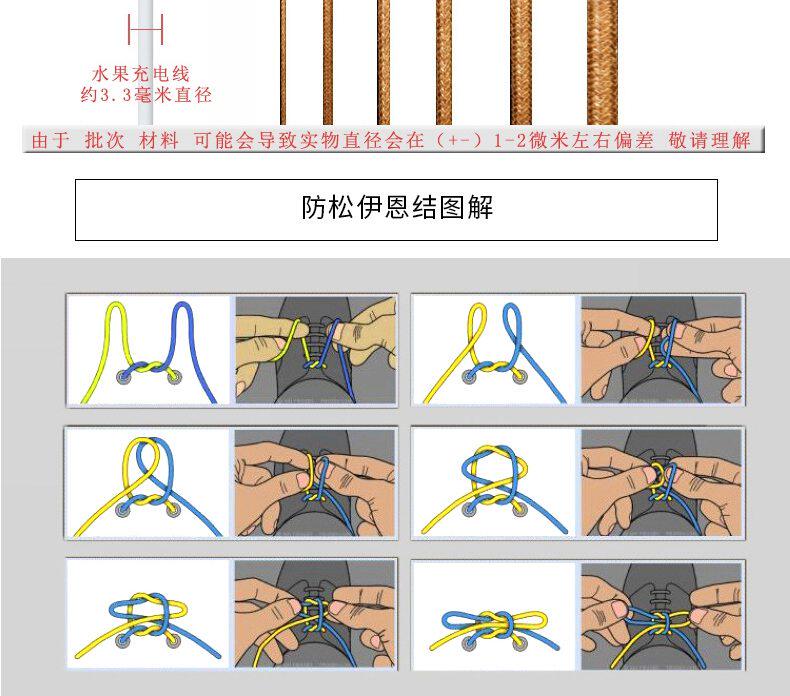 水果充电线
约3.3毫米直径

由于 批次 材料 可能会导致实物直径会在（+-）1-2微米左右偏差 敬请理解

防松伊恩结图解