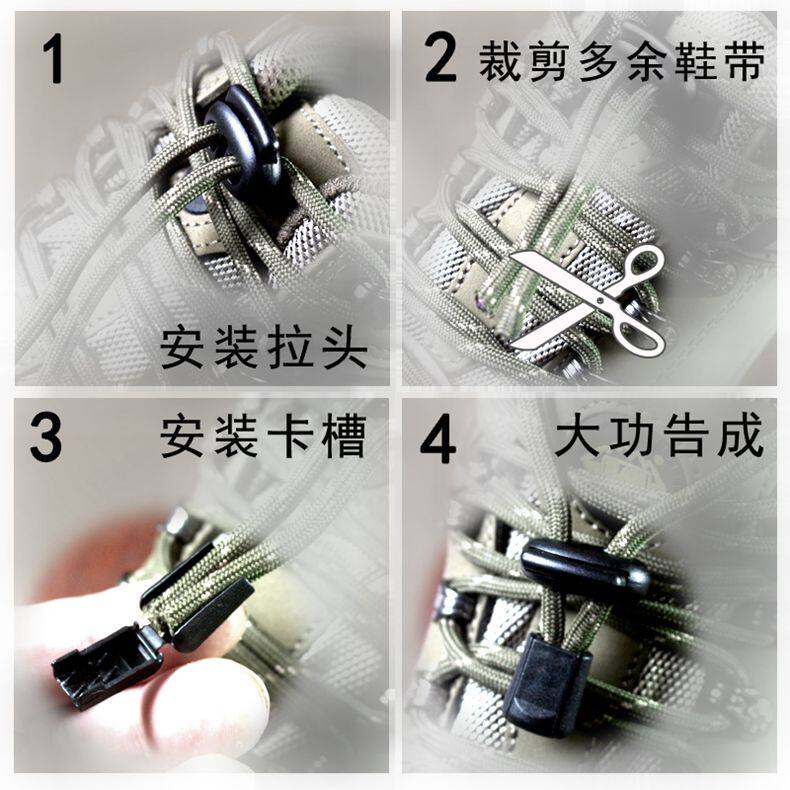 1

安装拉头

2 裁剪多余鞋带

3 安装卡槽

4 大功告成