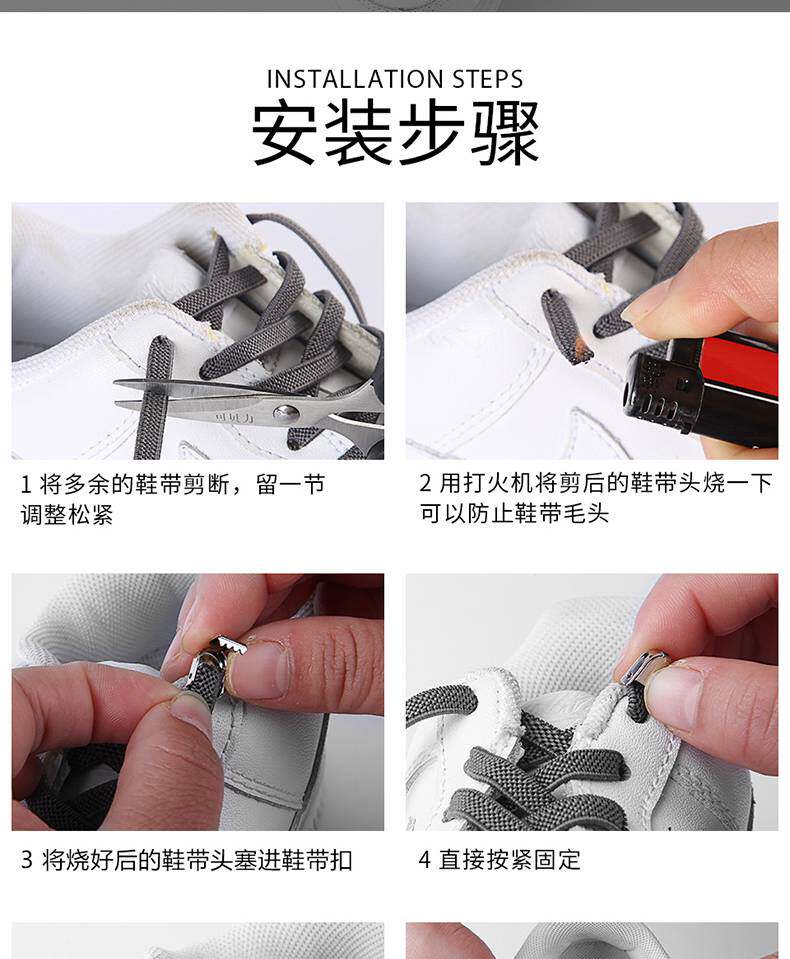 INSTALLATION STEPS
安装步骤

1 将多余的鞋带剪断，留一节调整松紧

2 用打火机将剪后的鞋带头烧一下可以防止鞋带毛头

3 将烧好后的鞋带头塞进鞋带扣

4 直接按紧固定