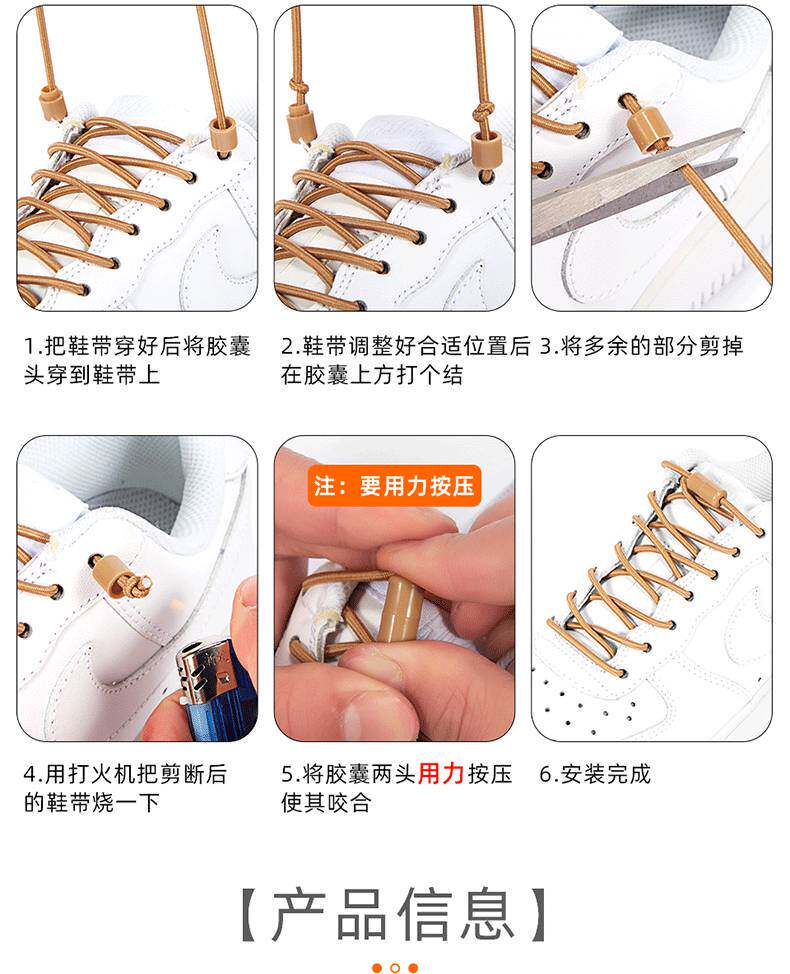 1.把鞋带穿好后将胶囊头穿到鞋带上

2.鞋带调整好合适位置后在胶囊上方打个结

3.将多余的部分剪掉

注：要用力按压

4.用打火机把剪断后的鞋带烧一下

5.将胶囊两头用力按压使其咬合

6.安装完成

【产品信息】