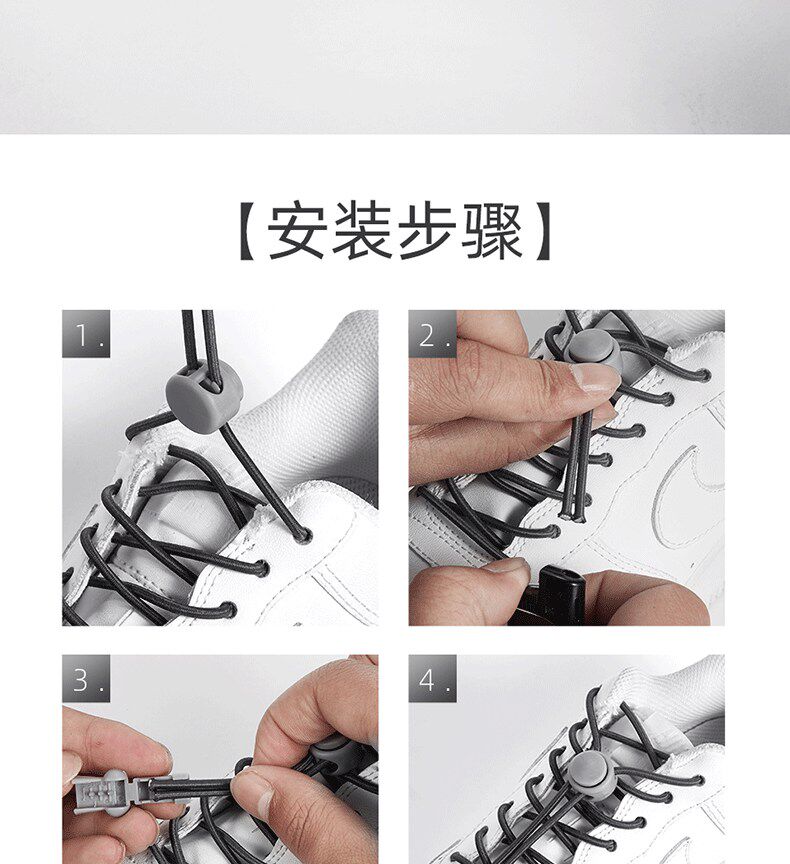 【安装步骤】

1.

2.

3.

4.