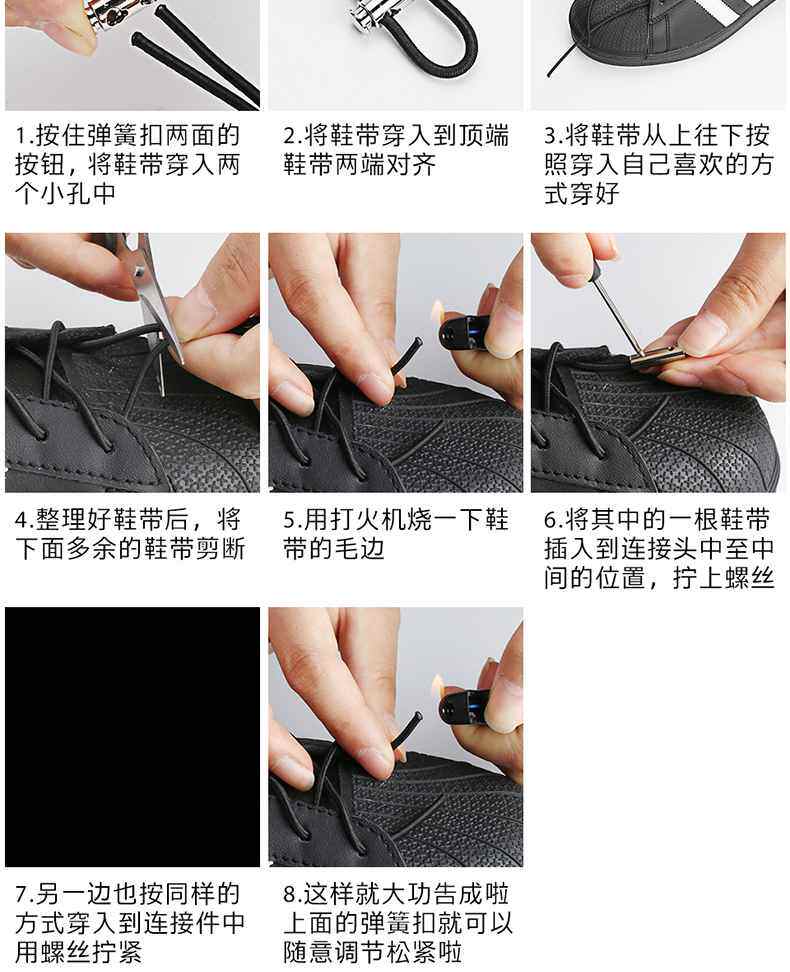 1.按住弹簧扣两面的按钮，将鞋带穿入两个小孔中

2.将鞋带穿入到顶端鞋带两端对齐

3.将鞋带从上往下按照穿入自己喜欢的方式穿好

4.整理好鞋带后，将下面多余的鞋带剪断

5.用打火机烧一下鞋带的毛边

6.将其中的一根鞋带插入到连接头中至中间的位置，拧上螺丝

7.另一边也按同样的方式穿入到连接件中用螺丝拧紧

8.这样就大功告成啦上面的弹簧扣就可以随意调节松紧啦