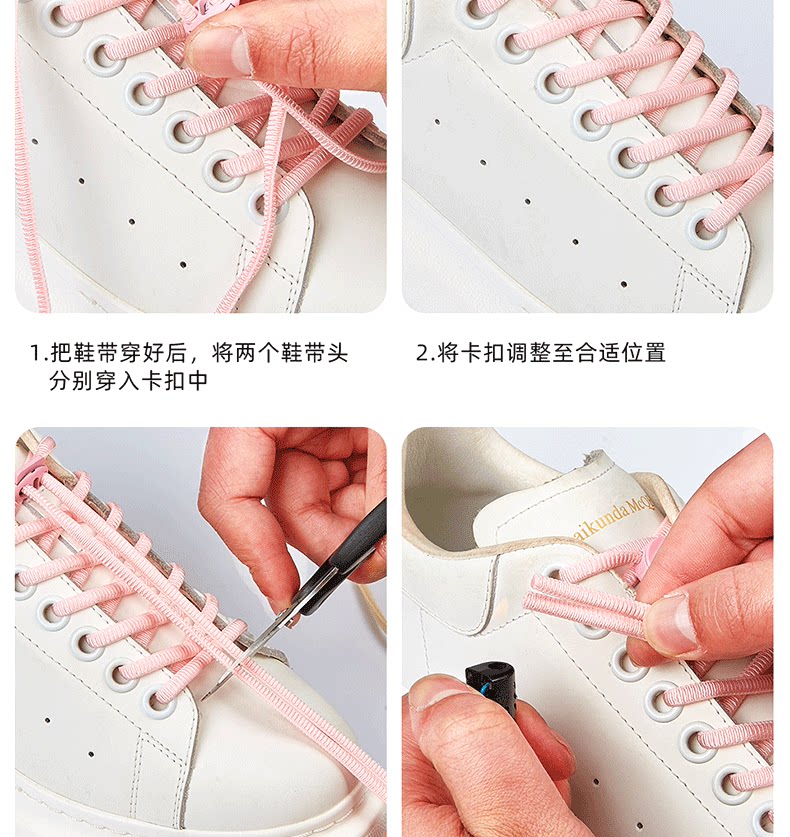 1.把鞋带穿好后，将两个鞋带头分别穿入卡扣中

2.将卡扣调整至合适位置

aikunda McQ