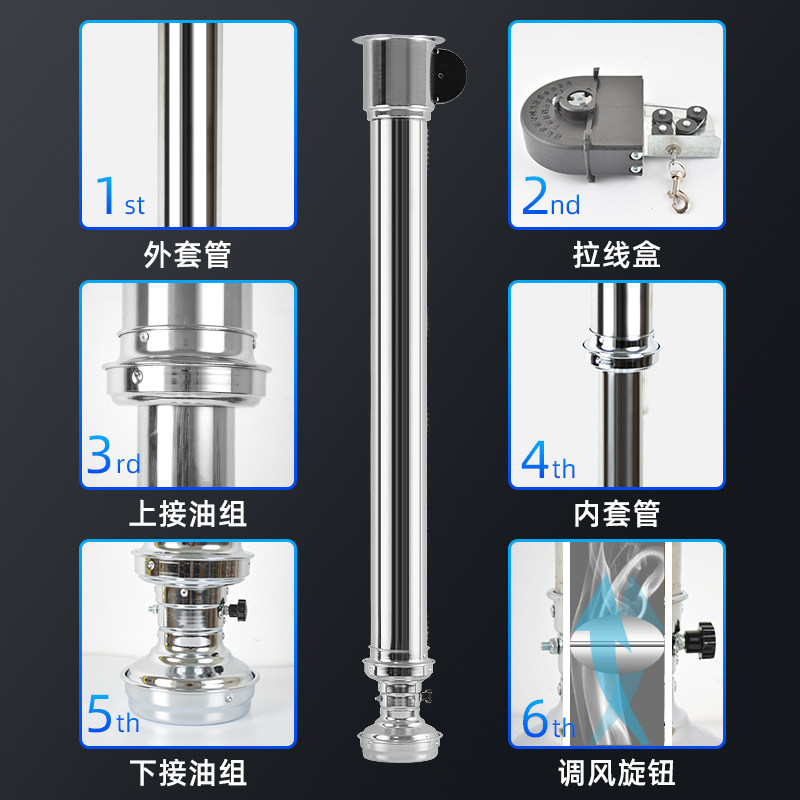 1st
外套管

2nd
拉线盒

3rd
上接油组

4th
内套管

5th
下接油组

6th
调风旋钮