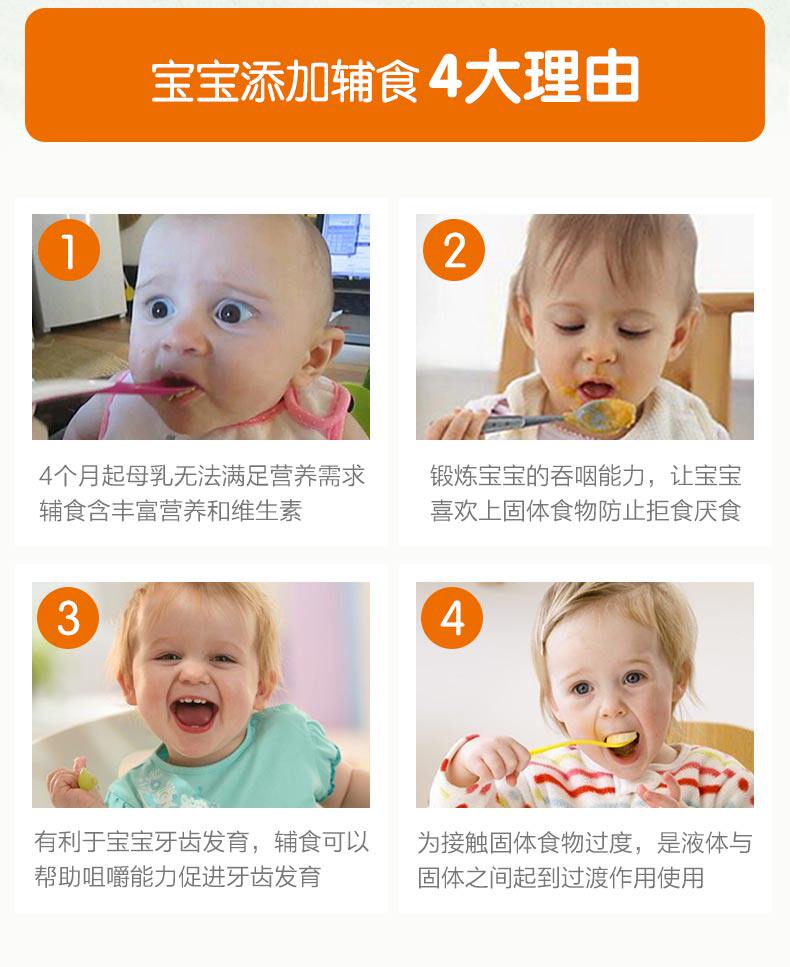 宝宝添加辅食 4大理由

1

4个月起母乳无法满足营养需求
辅食含丰富营养和维生素

2

锻炼宝宝的吞咽能力，让宝宝喜欢上固体食物防止拒食厌食

3

有利于宝宝牙齿发育，辅食可以帮助咀嚼能力促进牙齿发育

4

为接触固体食物过度，是液体与固体之间起到过渡作用使用