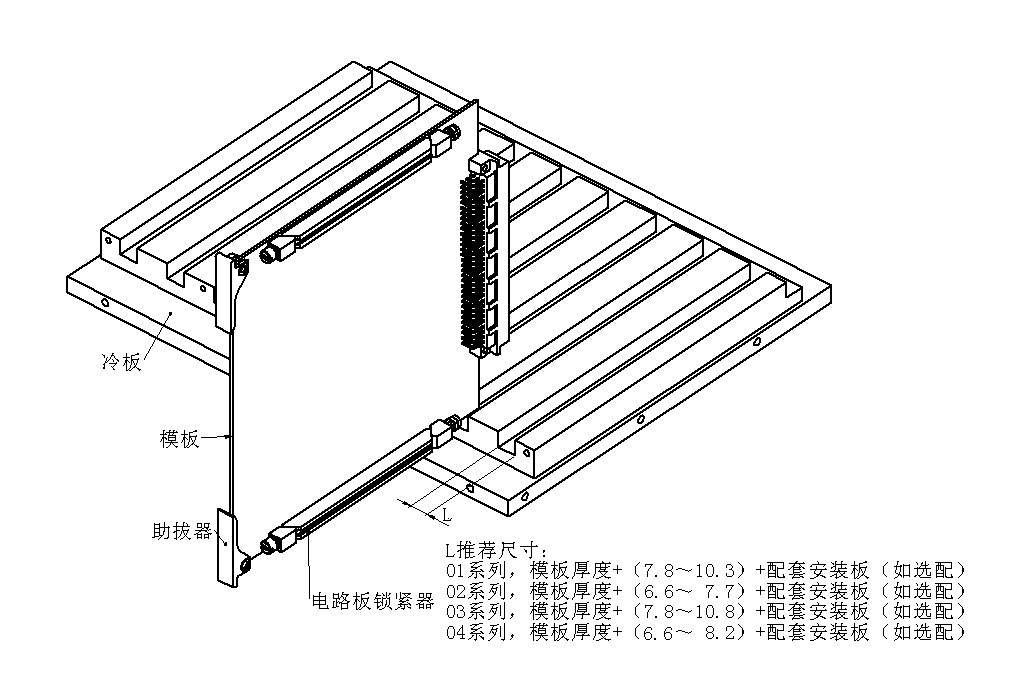 冷板

模板

助拔器

电路板锁紧器

L

L推荐尺寸：
01系列，模板厚度+（7.8～10.3）+配套安装板（如选配）
02系列，模板厚度+（6.6～ 7.7）+配套安装板（如选配）
03系列，模板厚度+（7.8～10.8）+配套安装板（如选配）
04系列，模板厚度+（6.6～ 8.2）+配套安装板（如选配）