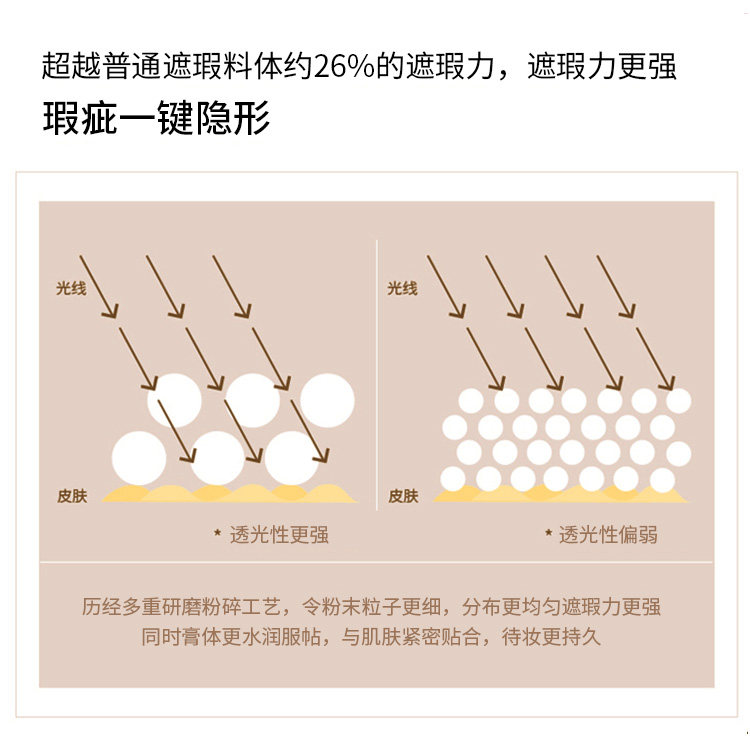 超越普通遮瑕料体约26%的遮瑕力，遮瑕力更强
瑕疵一键隐形

光线
皮肤
* 透光性更强

光线
皮肤
* 透光性偏弱

历经多重研磨粉碎工艺，令粉末粒子更细，分布更均匀遮瑕力更强
同时膏体更水润服帖，与肌肤紧密贴合，待妆更持久