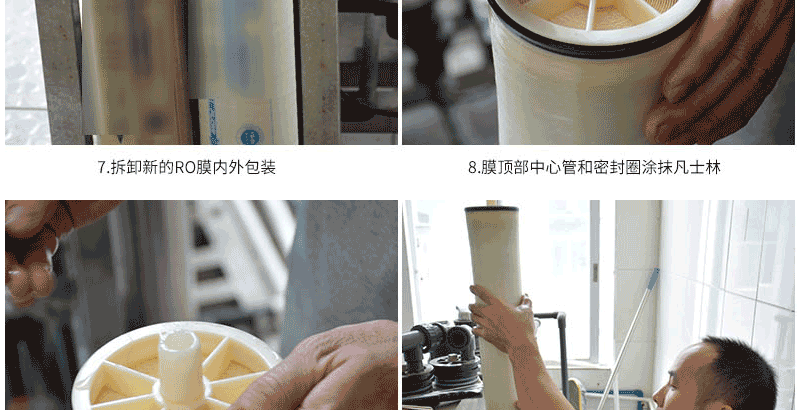 7.拆卸新的RO膜内外包装

8.膜顶部中心管和密封圈涂抹凡士林