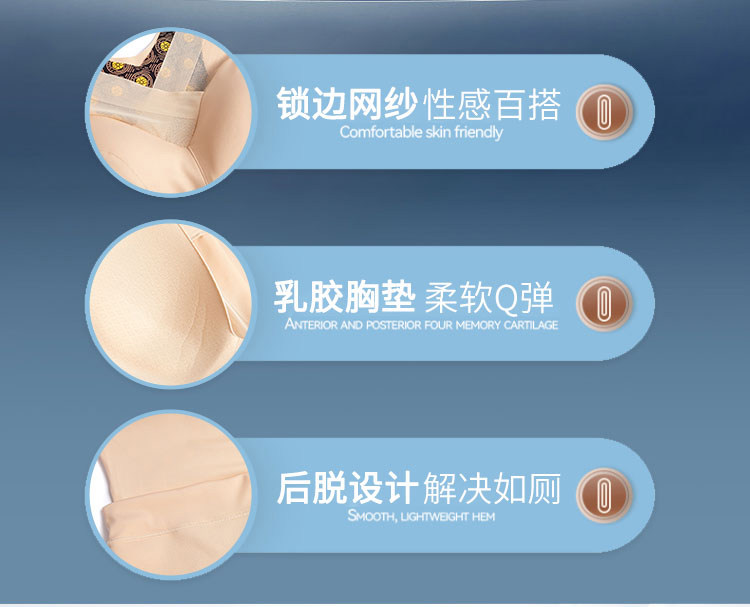 锁边网纱 性感百搭
Comfortable skin friendly

乳胶胸垫 柔软Q弹
ANTERIOR AND POSTERIOR FOUR MEMORY CARTILAGE

后脱设计 解决如厕
SMOOTH, LIGHTWEIGHT HEM