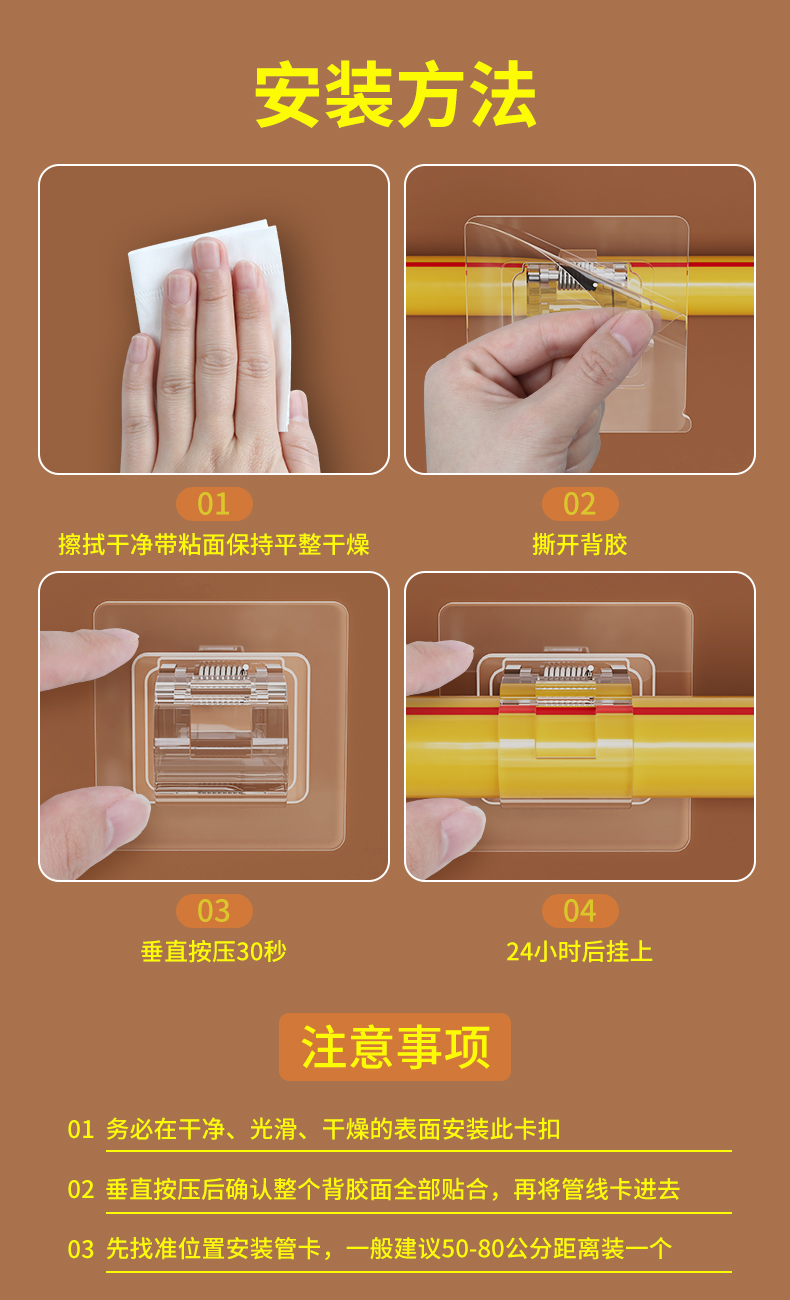 安装方法

01
擦拭干净带粘面保持平整干燥

02
撕开背胶

03
垂直按压30秒

04
24小时后挂上

注意事项

01 务必在干净、光滑、干燥的表面安装此卡扣

02 垂直按压后确认整个背胶面全部贴合，再将管线卡进去

03 先找准位置安装管卡，一般建议50-80公分距离装一个