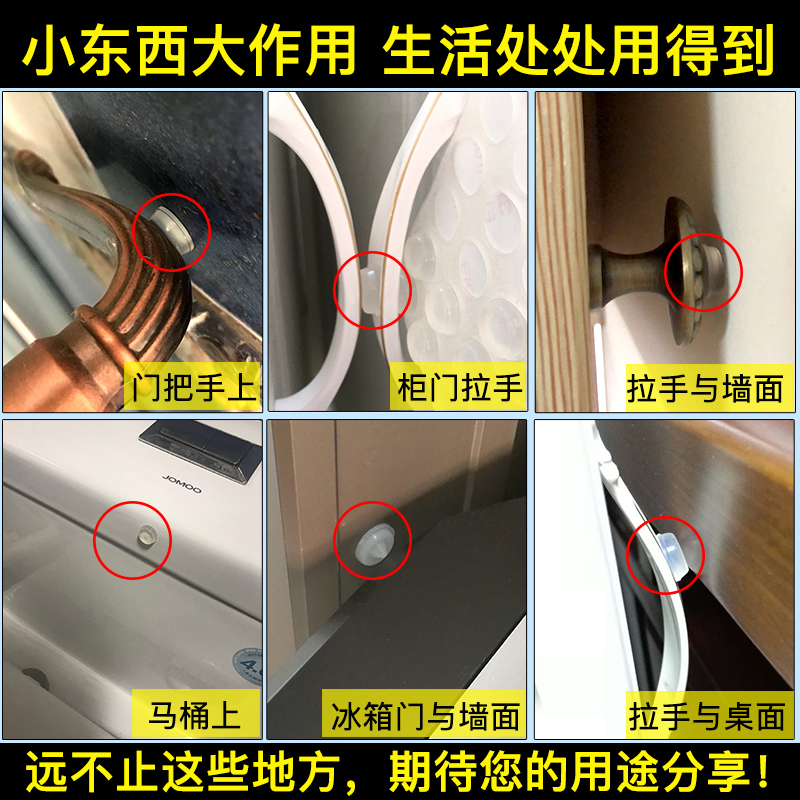 小东西大作用 生活处处用得到

门把手上

柜门拉手

拉手与墙面

JOMOO

马桶上

冰箱门与墙面

拉手与桌面

远不止这些地方，期待您的用途分享！