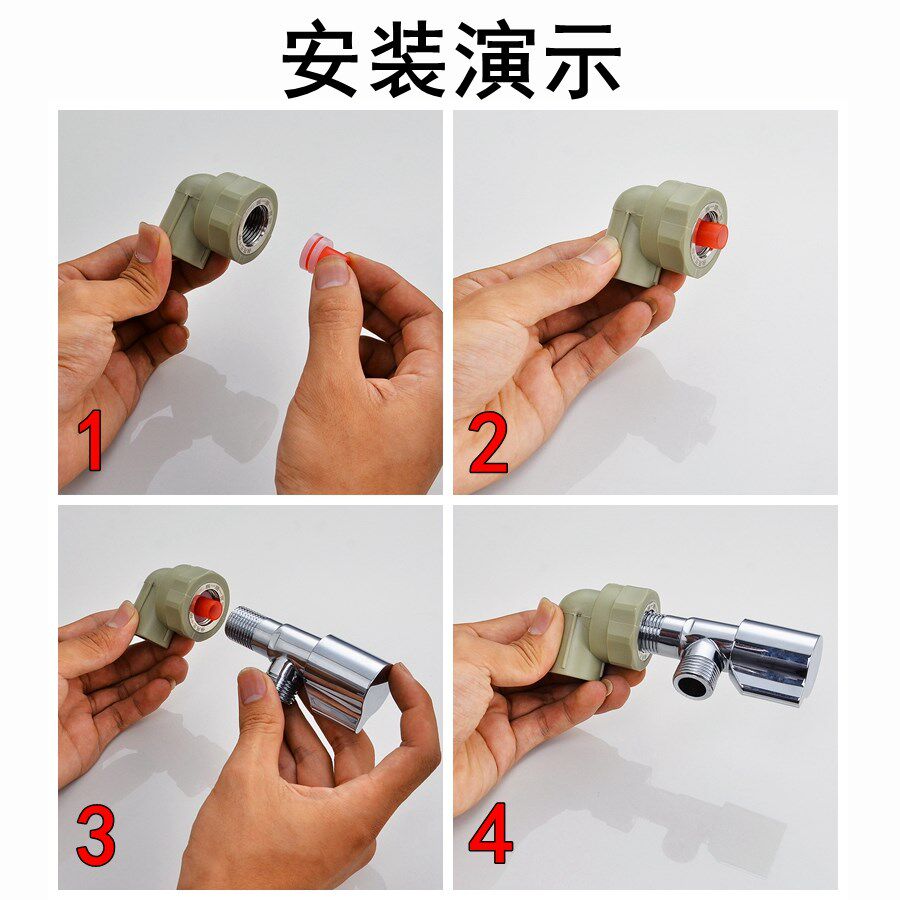 安装演示

1

2

3

4