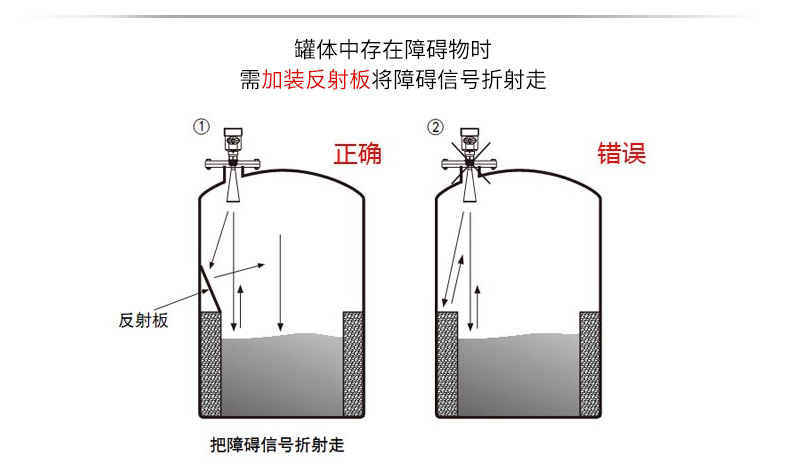 罐体中存在障碍物时
需加装反射板将障碍信号折射走

①

正确

反射板

把障碍信号折射走

②

错误