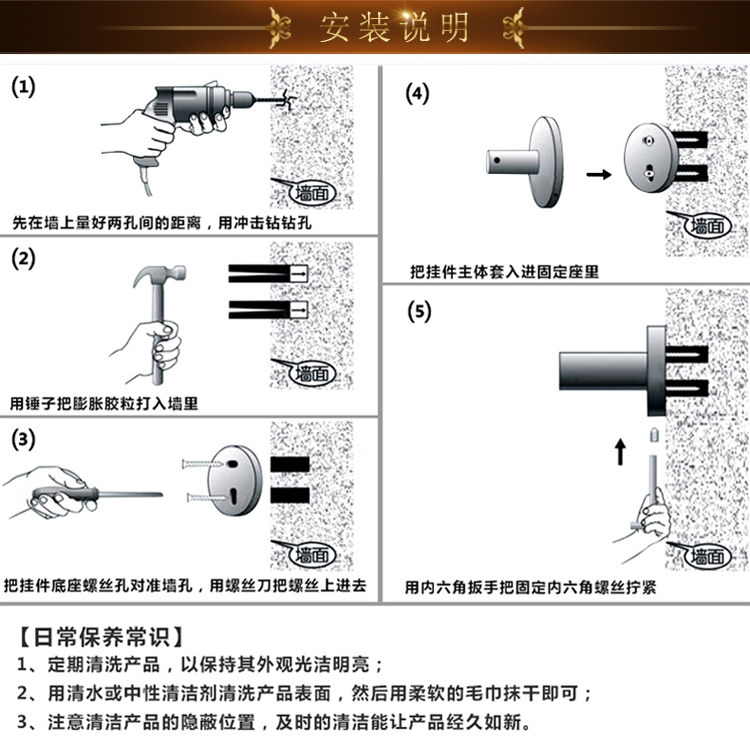 安装说明

(1)

墙面

先在墙上量好两孔间的距离，用冲击钻钻孔

(2)

墙面

用锤子把膨胀胶粒打入墙里

(3)

墙面

把挂件底座螺丝孔对准墙孔，用螺丝刀把螺丝上进去

(4)

墙面

把挂件主体套入进固定座里

(5)

墙面

用内六角扳手把固定内六角螺丝拧紧

【日常保养常识】

1、定期清洗产品，以保持其外观光洁明亮；

2、用清水或中性清洁剂清洗产品表面，然后用柔软的毛巾抹干即可；

3、注意清洁产品的隐蔽位置，及时的清洁能让产品经久如新。