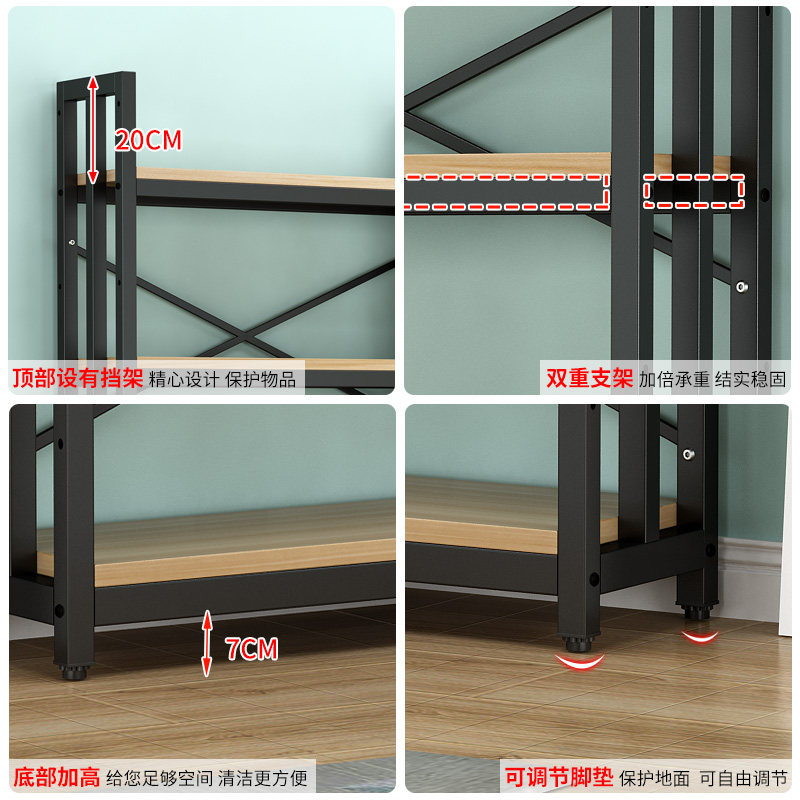 20CM

顶部设有挡架 精心设计 保护物品

双重支架 加倍承重 结实稳固

7CM

底部加高 给您足够空间 清洁更方便

可调节脚垫 保护地面 可自由调节