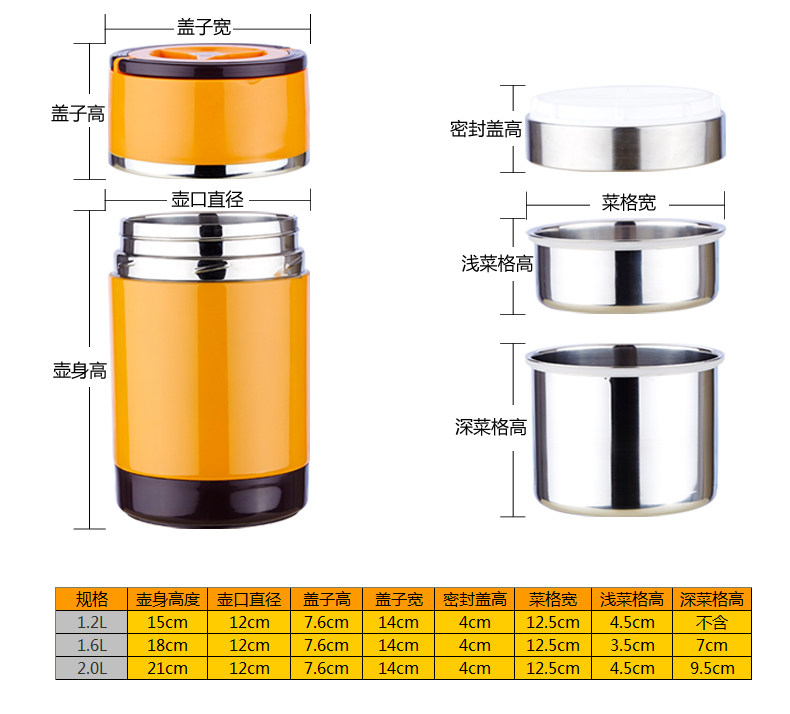 盖子宽
盖子高
壶口直径
壶身高
密封盖高
菜格宽
浅菜格高
深菜格高

| 规格 | 壶身高度 | 壶口直径 | 盖子高 | 盖子宽 | 密封盖高 | 菜格宽 | 浅菜格高 | 深菜格高 |
|---|---|---|---|---|---|---|---|---|
| 1.2L | 15cm | 12cm | 7.6cm | 14cm | 4cm | 12.5cm | 4.5cm | 不含 |
| 1.6L | 18cm | 12cm | 7.6cm | 14cm | 4cm | 12.5cm | 3.5cm | 7cm |
| 2.0L | 21cm | 12cm | 7.6cm | 14cm | 4cm | 12.5cm | 4.5cm | 9.5cm |