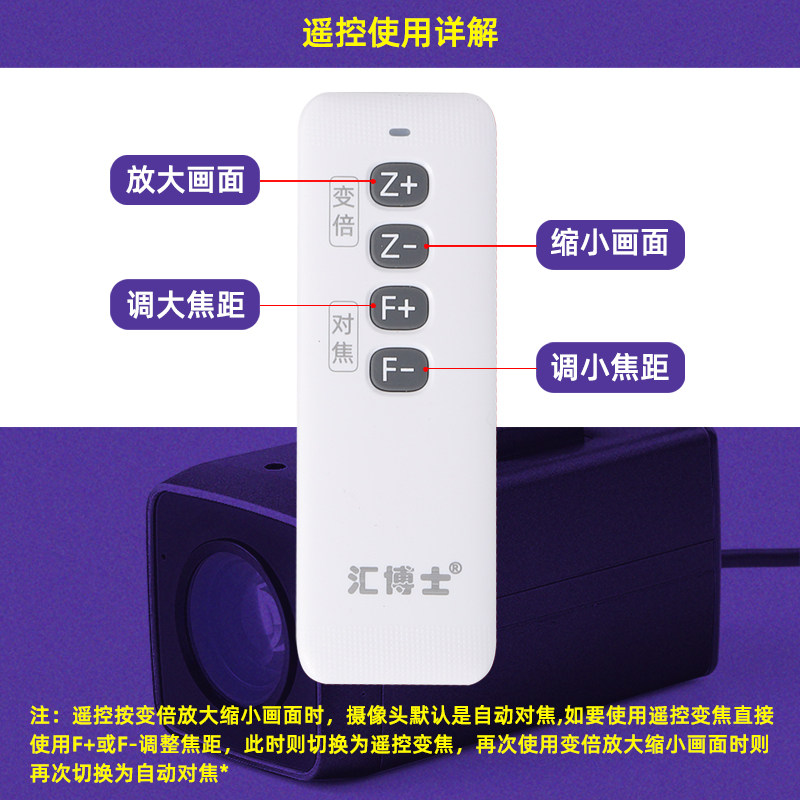 遥控使用详解

放大画面

变倍

Z+

Z-

缩小画面

调大焦距

对焦

F+

F-

调小焦距

汇博士®

注：遥控按变倍放大缩小画面时，摄像头默认是自动对焦,如要使用遥控变焦直接使用F+或F-调整焦距，此时则切换为遥控变焦，再次使用变倍放大缩小画面时则再次切换为自动对焦*