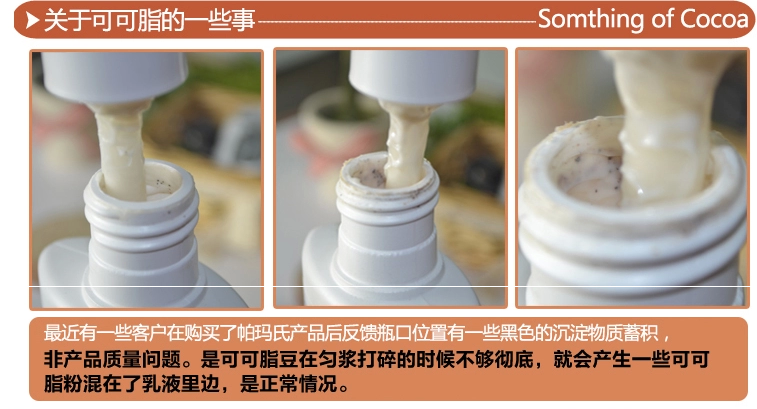 关于可可脂的一些事 Somthing of Cocoa

最近有一些客户在购买了帕玛氏产品后反馈瓶口位置有一些黑色的沉淀物质蓄积，非产品质量问题。是可可脂豆在匀浆打碎的时候不够彻底，就会产生一些可可脂粉混在了乳液里边，是正常情况。