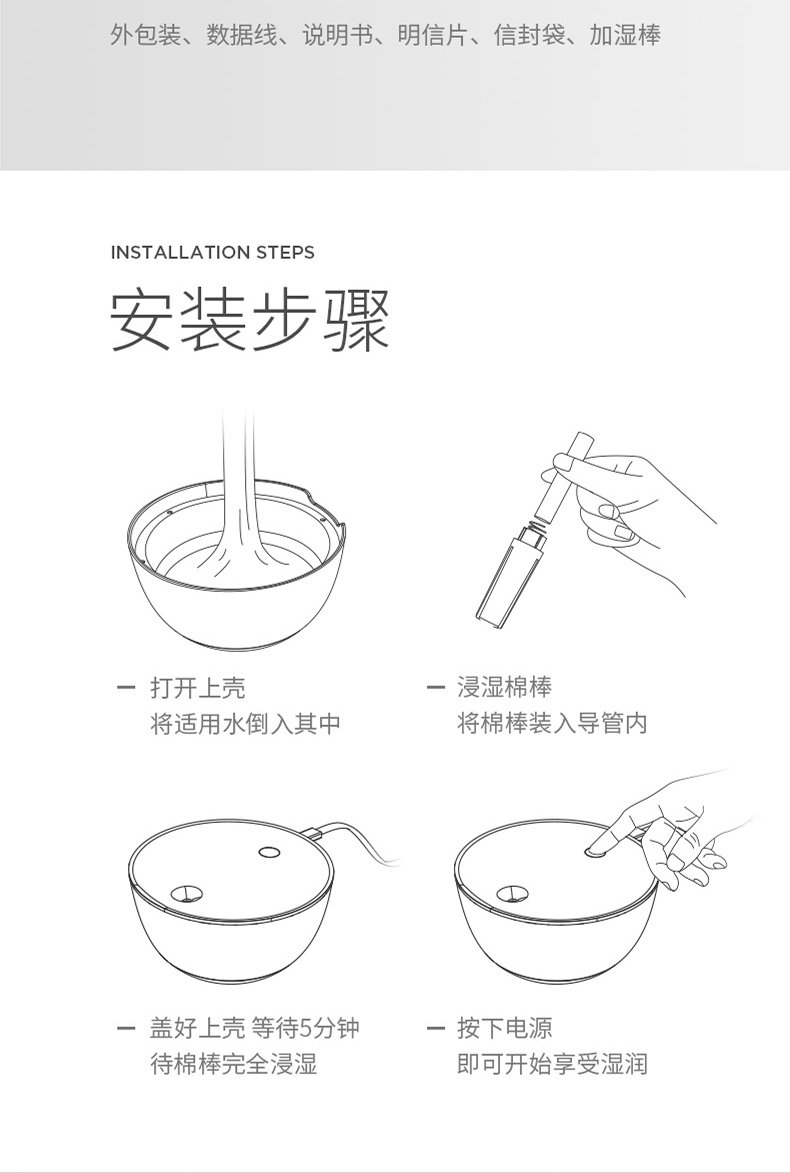 外包装、数据线、说明书、明信片、信封袋、加湿棒

INSTALLATION STEPS

安装步骤

— 打开上壳
将适用水倒入其中

— 浸湿棉棒
将棉棒装入导管内

— 盖好上壳 等待5分钟
待棉棒完全浸湿

— 按下电源
即可开始享受湿润